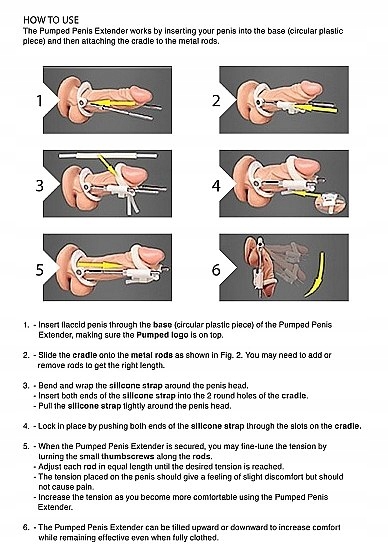 HOW TO USE
The Pumped Penis Extender works by inserting your penis into the base (circular plastic piece) and then attaching the cradle to the metal rods.

1

2

3

4

5

6

1. - Insert flaccid penis through the base (circular plastic piece) of the Pumped Penis Extender, making sure the Pumped logo is on top.

2. - Slide the cradle onto the metal rods as shown in Fig. 2. You may need to add or remove rods to get the right length.

3. - Bend and wrap the silicone strap around the penis head.
- Insert both ends of the silicone strap into the 2 round holes of the cradle.
- Pull the silicone strap tightly around the penis head.

4. - Lock in place by pushing both ends of the silicone strap through the slots on the cradle.

5. - When the Pumped Penis Extender is secured, you may fine-tune the tension by turning the small thumbscrews along the rods.
- Adjust each rod in equal length until the desired tension is reached.
- The tension placed on the penis should give a feeling of slight discomfort but should not cause pain.
- Increase the tension as you become more comfortable using the Pumped Penis Extender.

6. - The Pumped Penis Extender can be tilted upward or downward to increase comfort while remaining effective even when fully clothed.