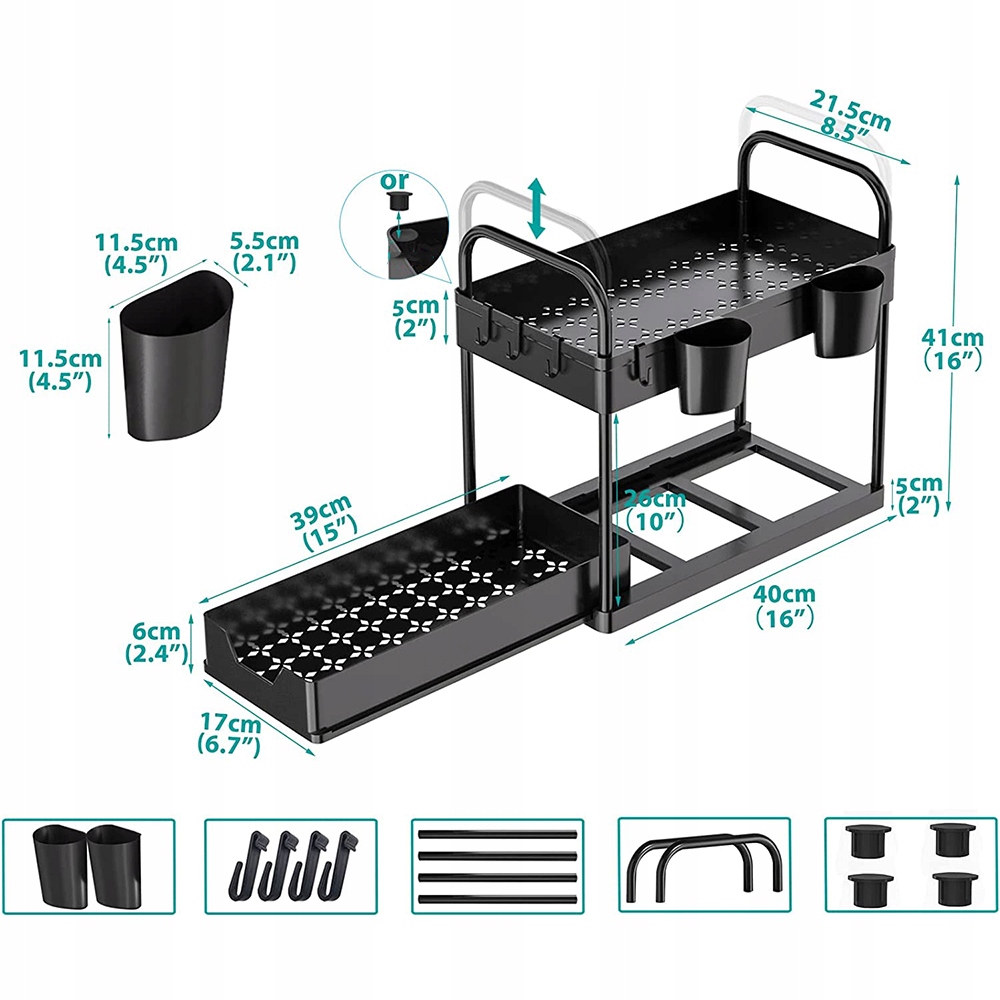 21.5cm
8.5"

or

11.5cm
(4.5")

5.5cm
(2.1")

11.5cm
(4.5")

5cm
(2")

41cm
(16")

39cm
(15")

26cm
(10")

5cm
(2")

40cm
(16")

6cm
(2.4")

17cm
(6.7")