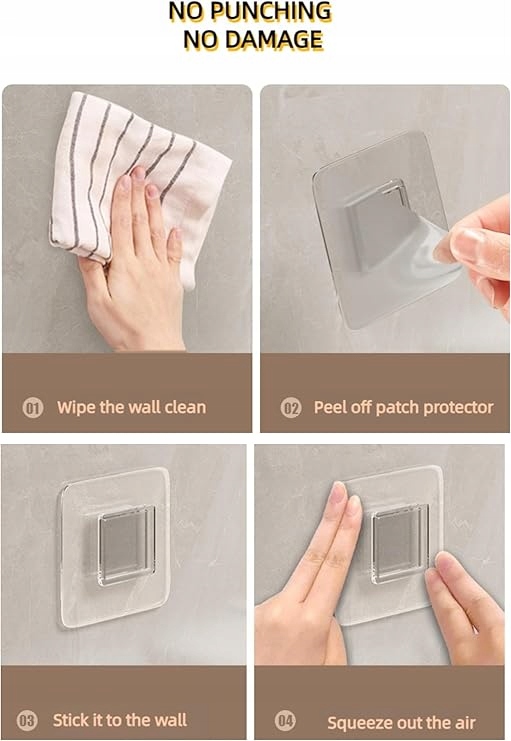 NO PUNCHING
NO DAMAGE

01 Wipe the wall clean

02 Peel off patch protector

03 Stick it to the wall

04 Squeeze out the air