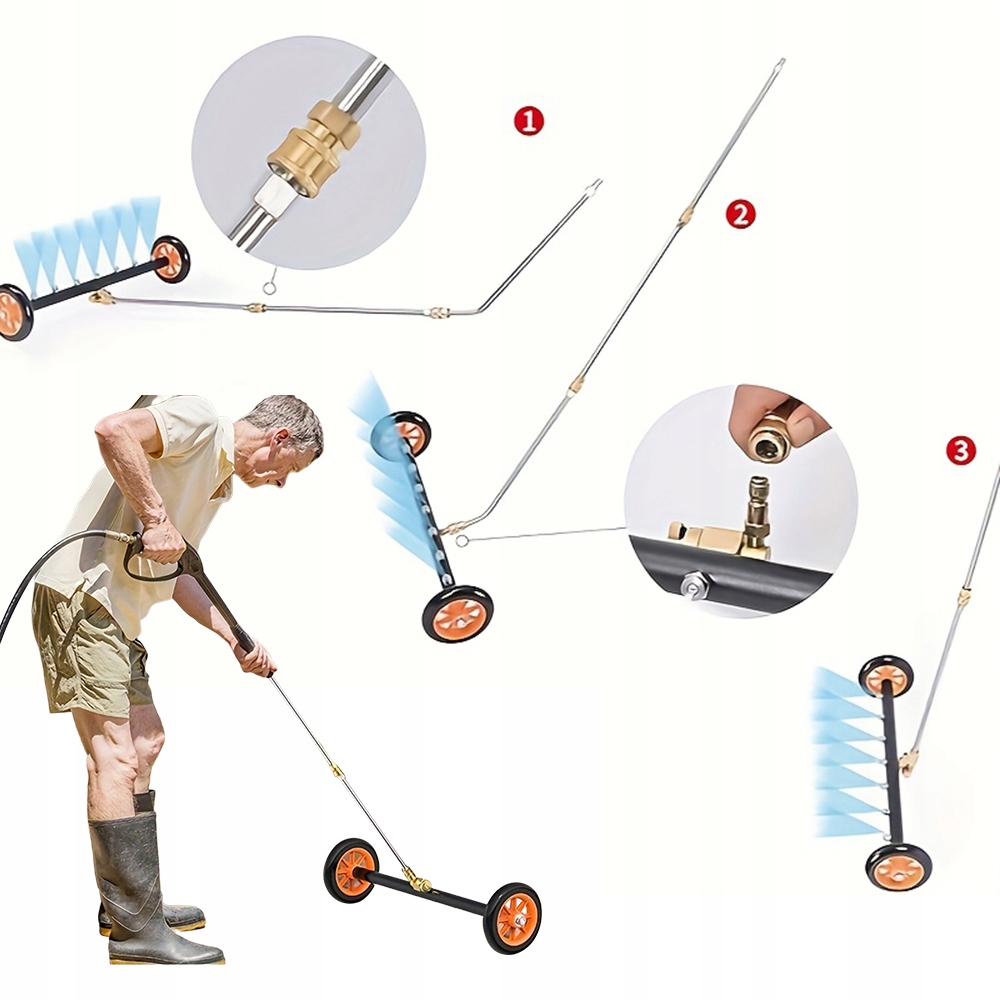 1

2

3