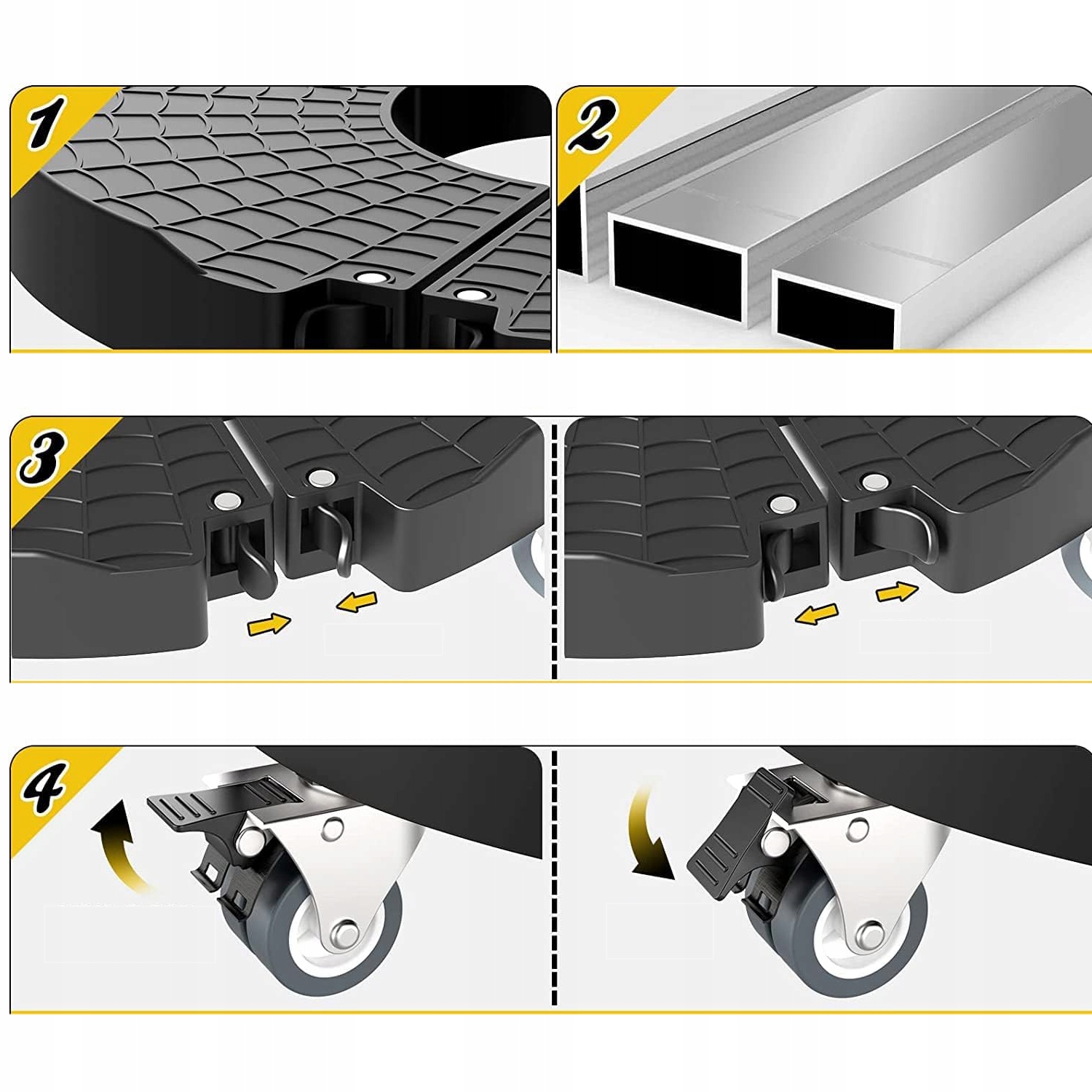 1

2

3

4