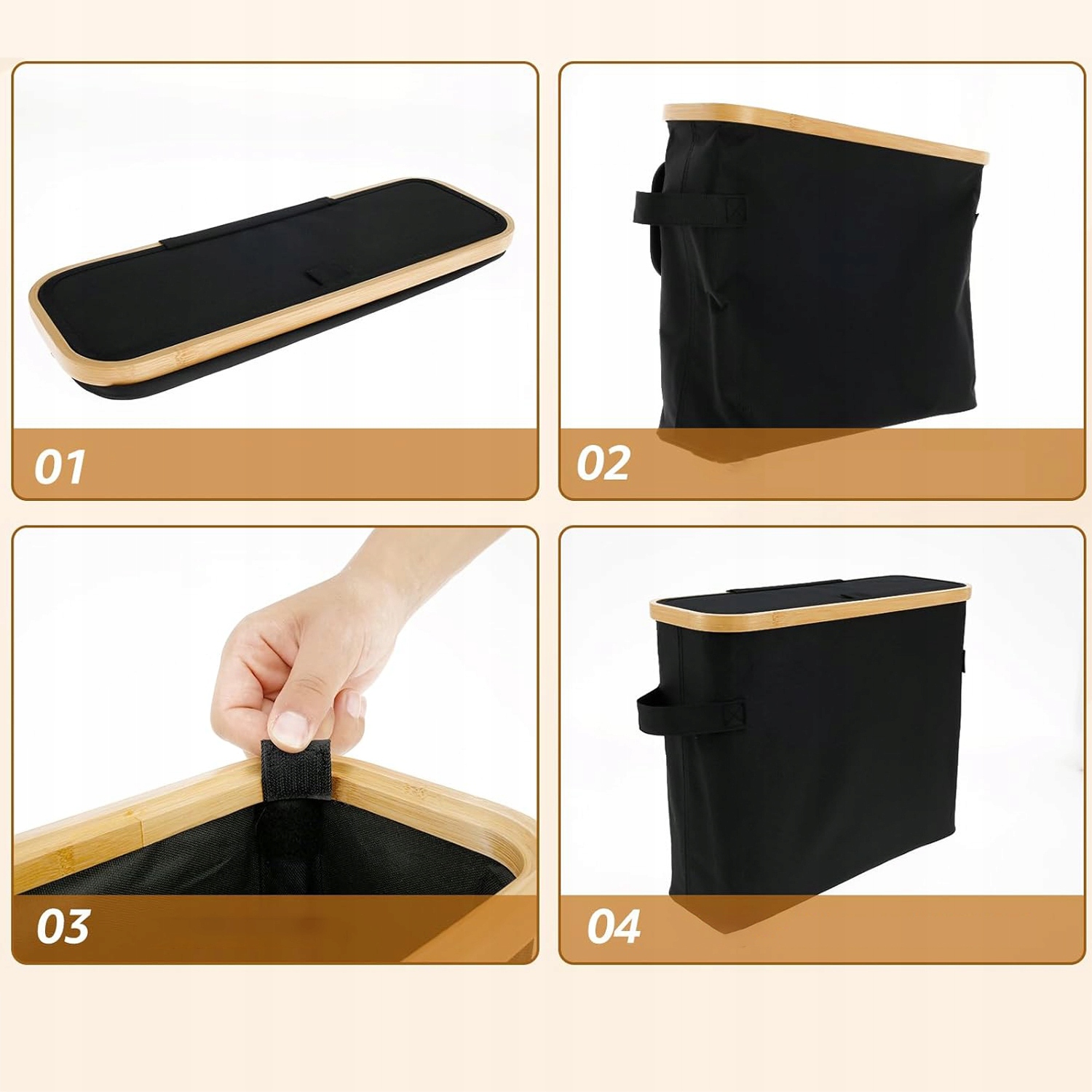 01

02

03

04