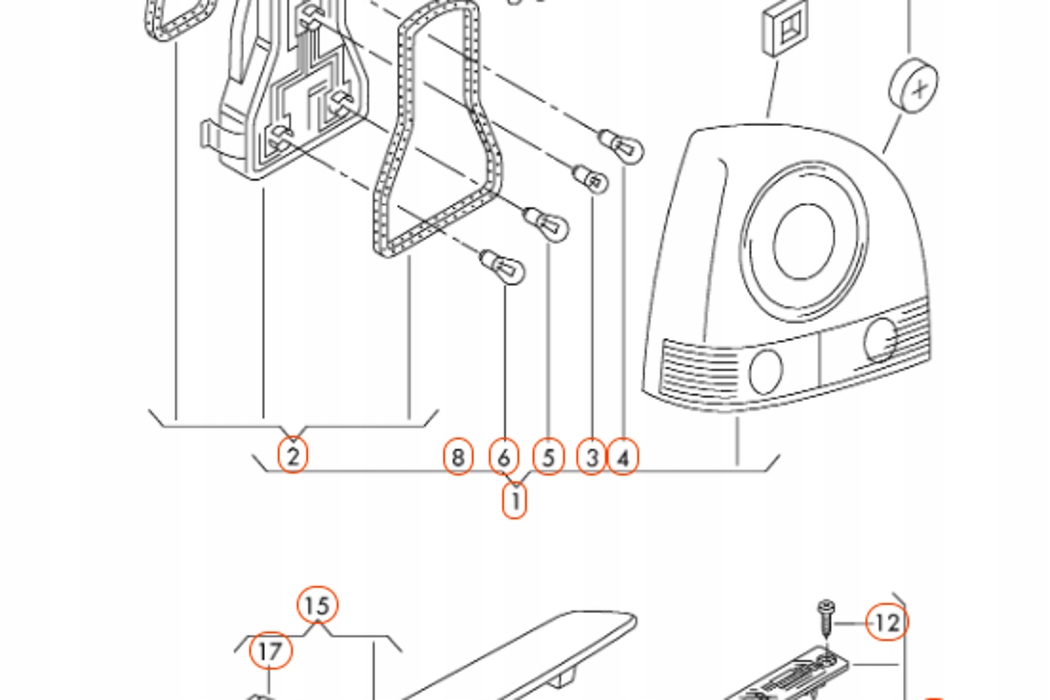 2
8
6
5
3
4
1
15
17
12