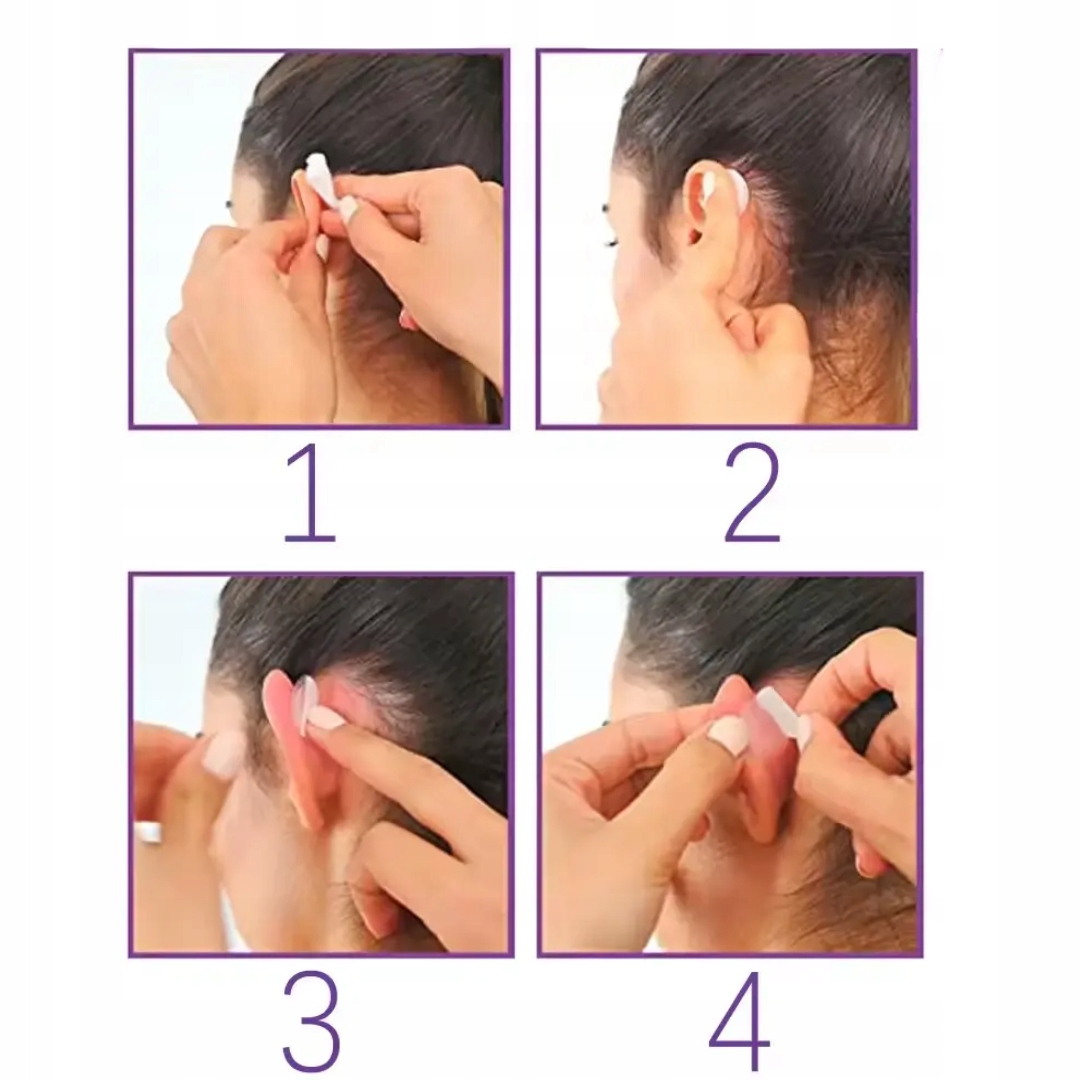 1

2

3

4