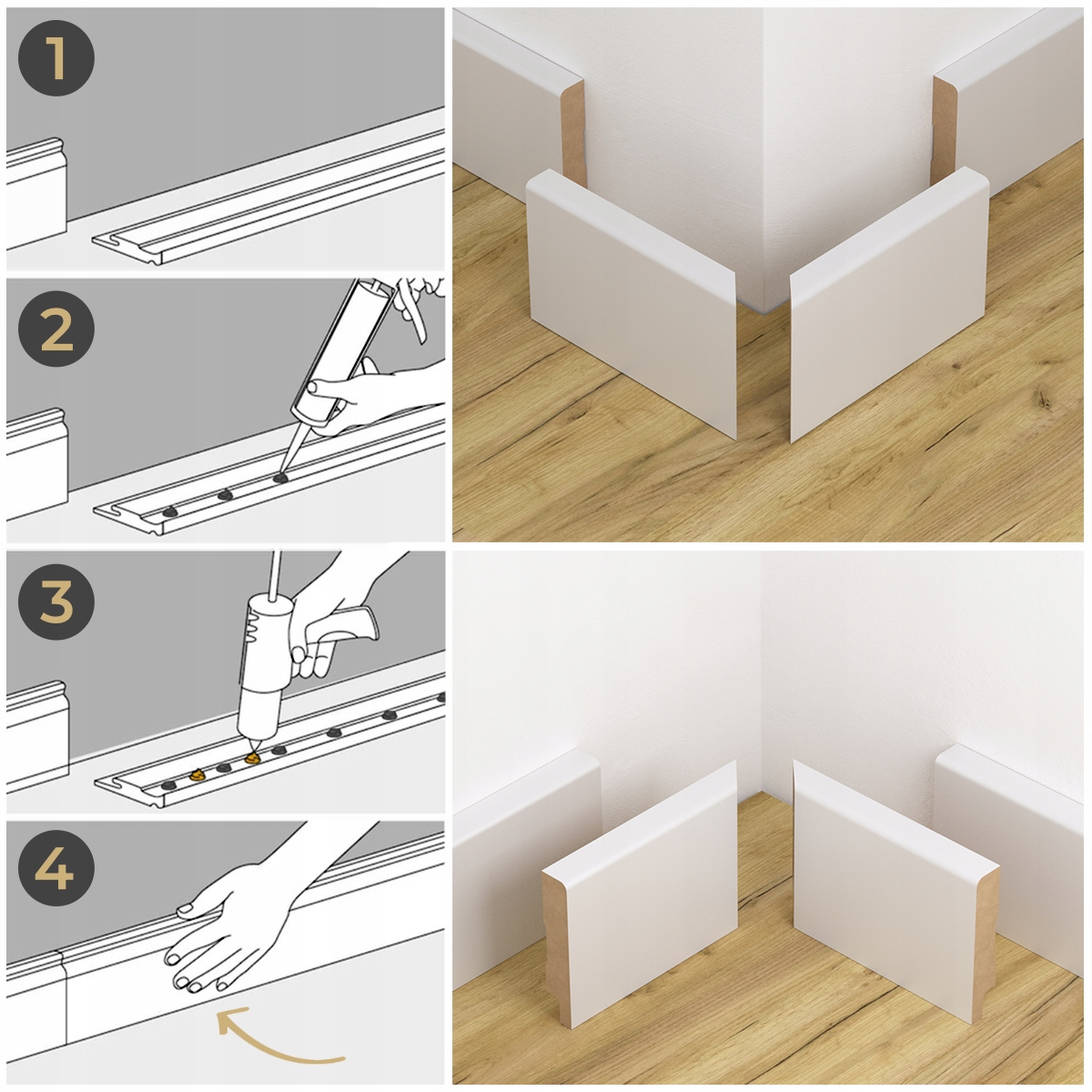 1

2

3

4