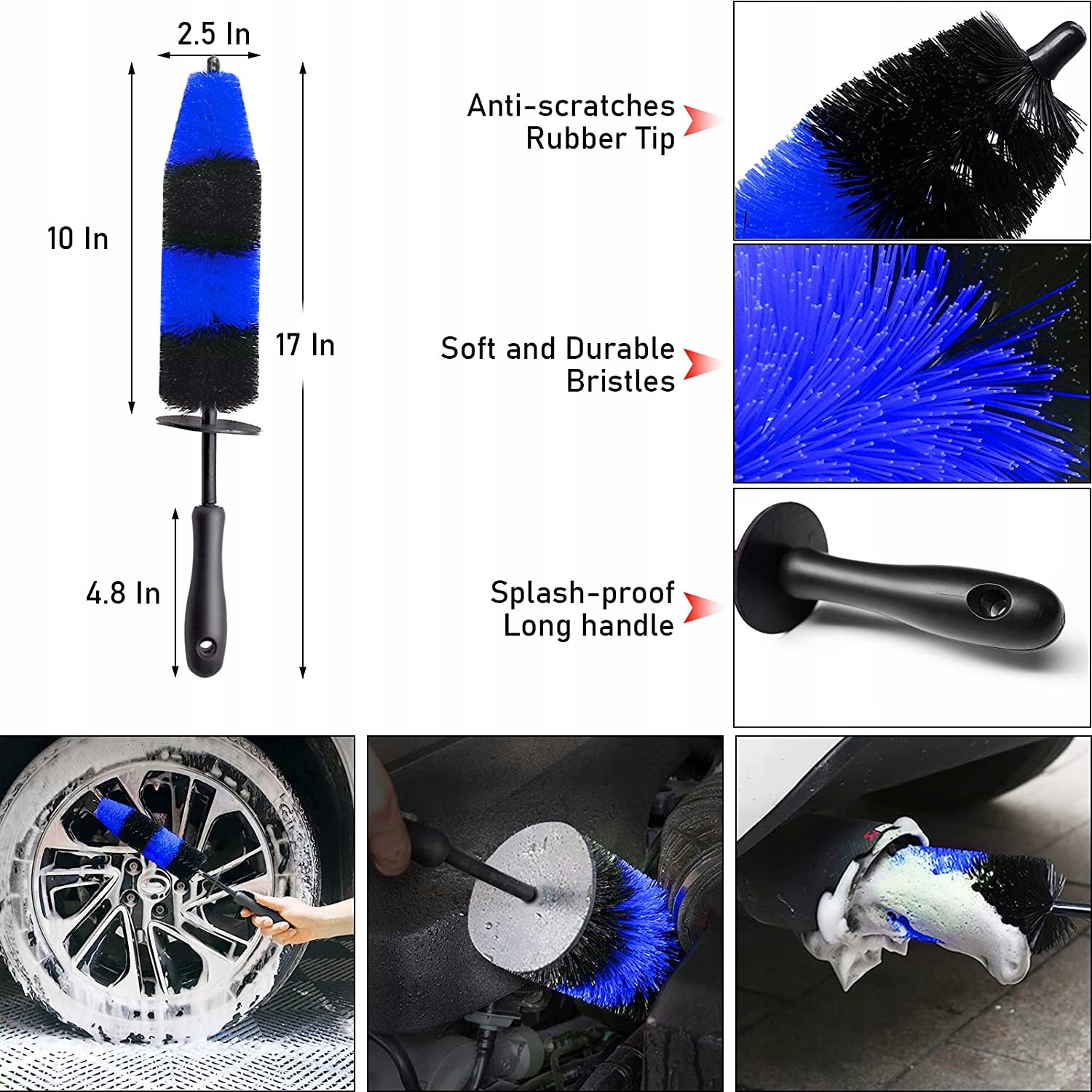 2.5 In

10 In

17 In

4.8 In

Anti-scratches Rubber Tip

Soft and Durable Bristles

Splash-proof Long handle