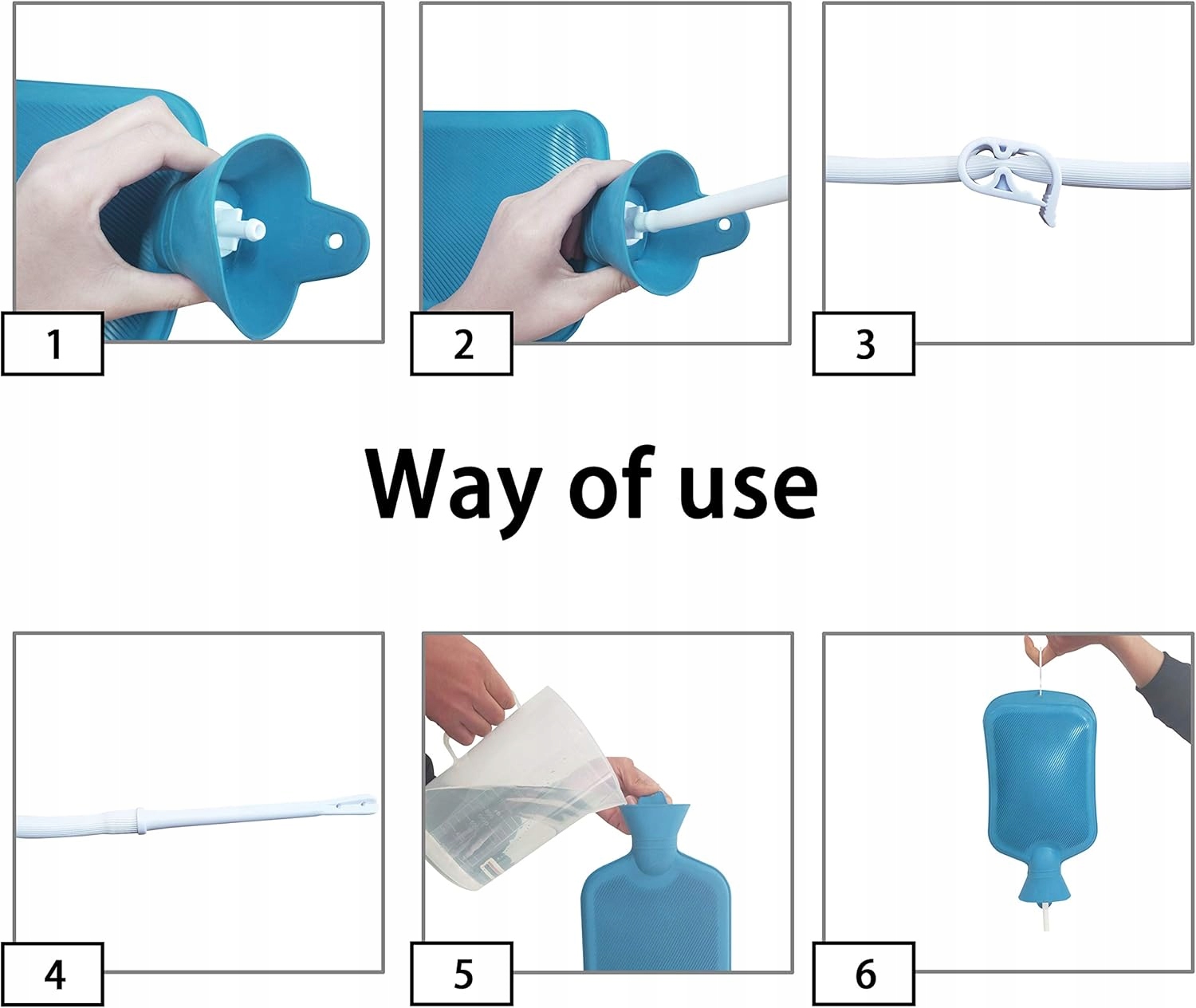 1

2

3

Way of use

4

5

6