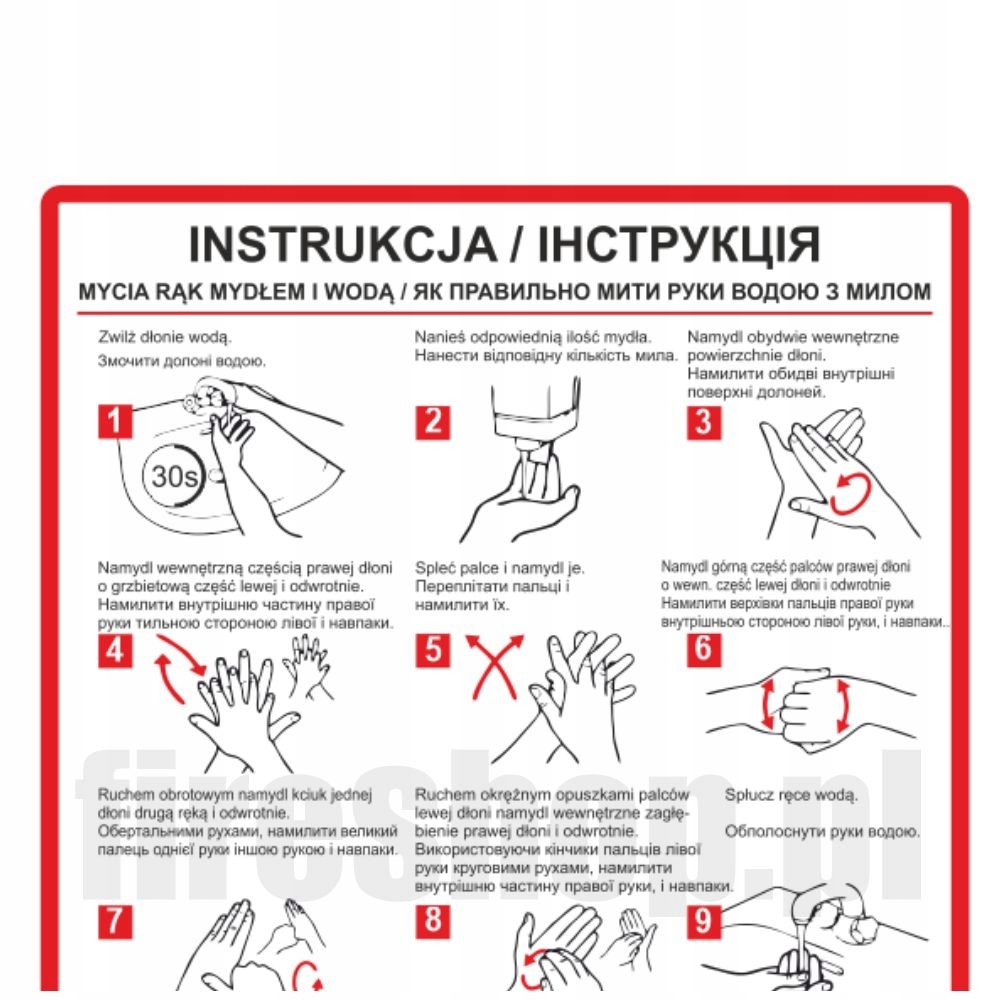 INSTRUKCJA / ІНСТРУКЦІЯ
MYCIA RĄK MYDŁEM I WODĄ / ЯК ПРАВИЛЬНО МИТИ РУКИ ВОДОЮ З МИЛОМ

Zwilż dłonie wodą.
Змочити долоні водою.

1

30s

Nanieś odpowiednią ilość mydła.
Нанести відповідну кількість мила.

2

Namydl obydwie wewnętrzne powierzchnie dłoni.
Намилити обидві внутрішні поверхні долоней.

3

Namydl wewnętrzną częścią prawej dłoni o grzbietową część lewej i odwrotnie.
Намилити внутрішню частину правої руки тильною стороною лівої і навпаки.

4

Spleć palce i namydl je.
Переплітати пальці і намилити їх.

5

Namydl górną część palców prawej dłoni o wewn. część lewej dłoni i odwrotnie
Намилити верхівки пальців правої руки внутрішньою стороною лівої руки, і навпаки..

6

Ruchem obrotowym namydl kciuk jednej dłoni drugą ręką i odwrotnie.
Обертальними рухами, намилити великий палець однієї руки іншою рукою і навпаки.

7

Ruchem okrężnym opuszkami palców lewej dłoni namydl wewnętrzne zagłębienie prawej dłoni i odwrotnie.
Використовуючи кінчики пальців лівої руки круговими рухами, намилити внутрішню частину правої руки, і навпаки.

8

Spłucz ręce wodą.

Обполоснути руки водою.

9

fireshop.pl