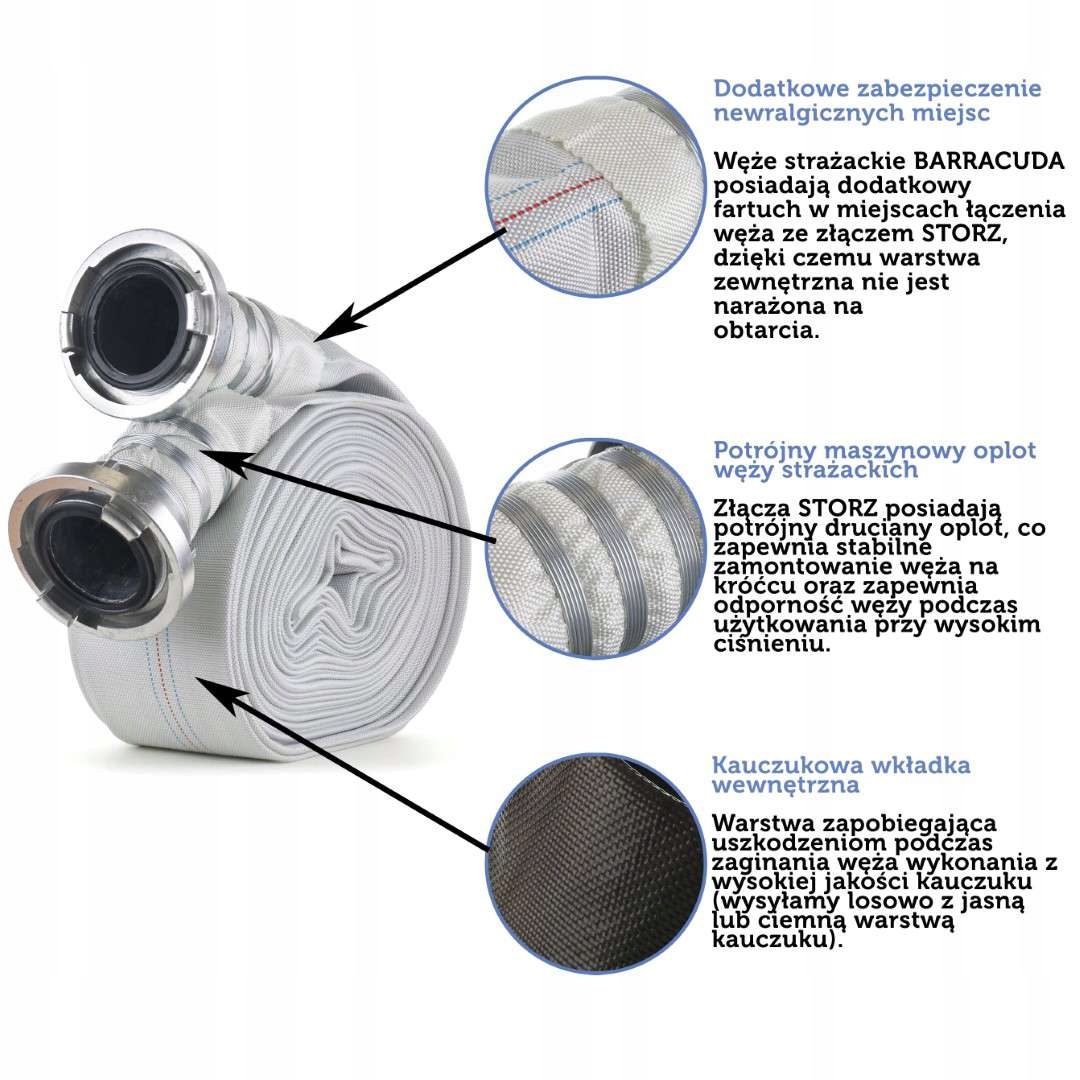 Dodatkowe zabezpieczenie newralgicznych miejsc

Węże strażackie BARRACUDA posiadają dodatkowy fartuch w miejscach łączenia węża ze złączem STORZ, dzięki czemu warstwa zewnętrzna nie jest narażona na obtarcia.

Potrójny maszynowy oplot węży strażackich

Złącza STORZ posiadają potrójny druciany oplot, co zapewnia stabilne zamontowanie węża na króćcu oraz zapewnia odporność węży podczas użytkowania przy wysokim ciśnieniu.

Kauczukowa wkładka wewnętrzna

Warstwa zapobiegająca uszkodzeniom podczas zaginania węża wykonania z wysokiej jakości kauczuku (wysyłamy losowo z jasną lub ciemną warstwą kauczuku).