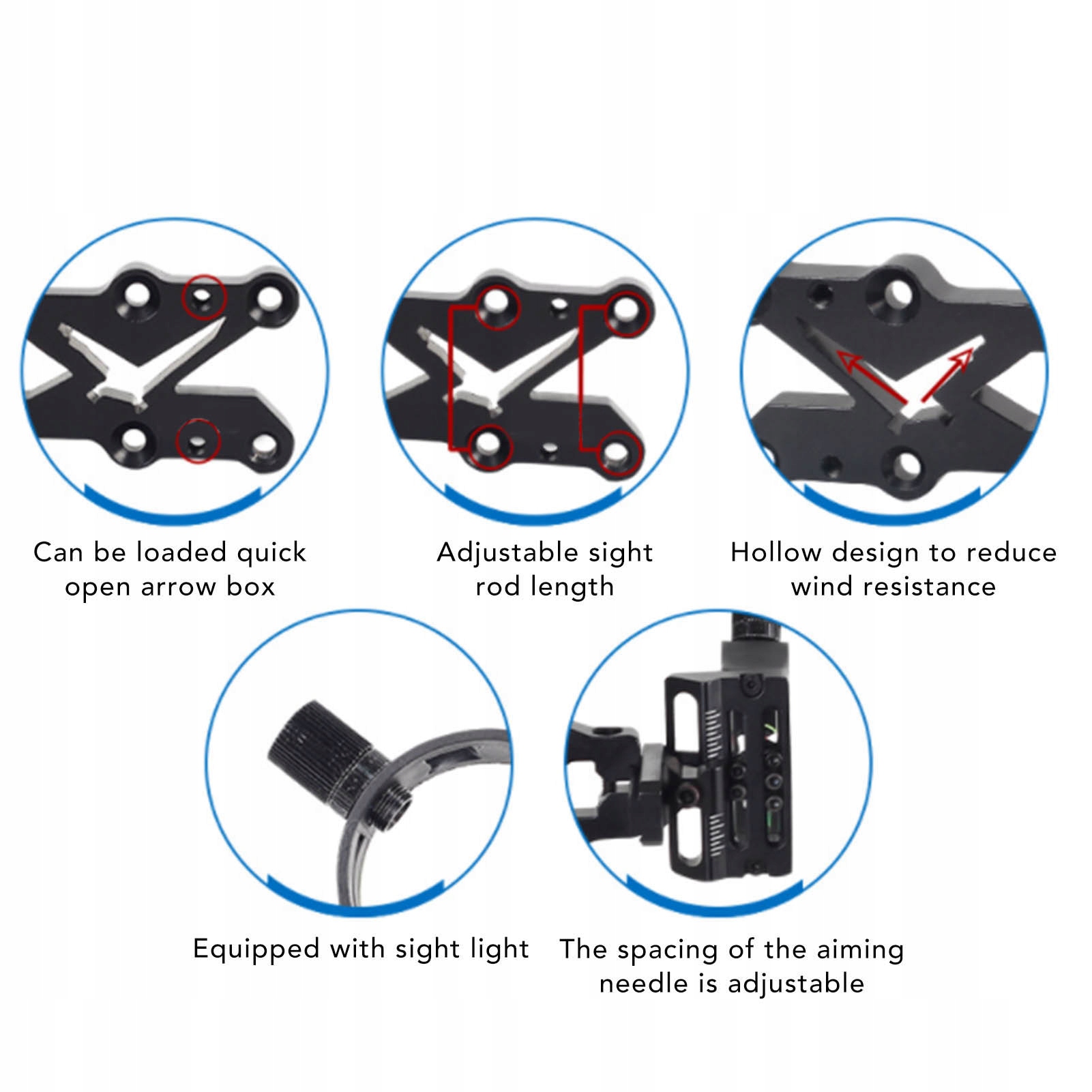 Can be loaded quick open arrow box

Adjustable sight rod length

Hollow design to reduce wind resistance

Equipped with sight light

The spacing of the aiming needle is adjustable