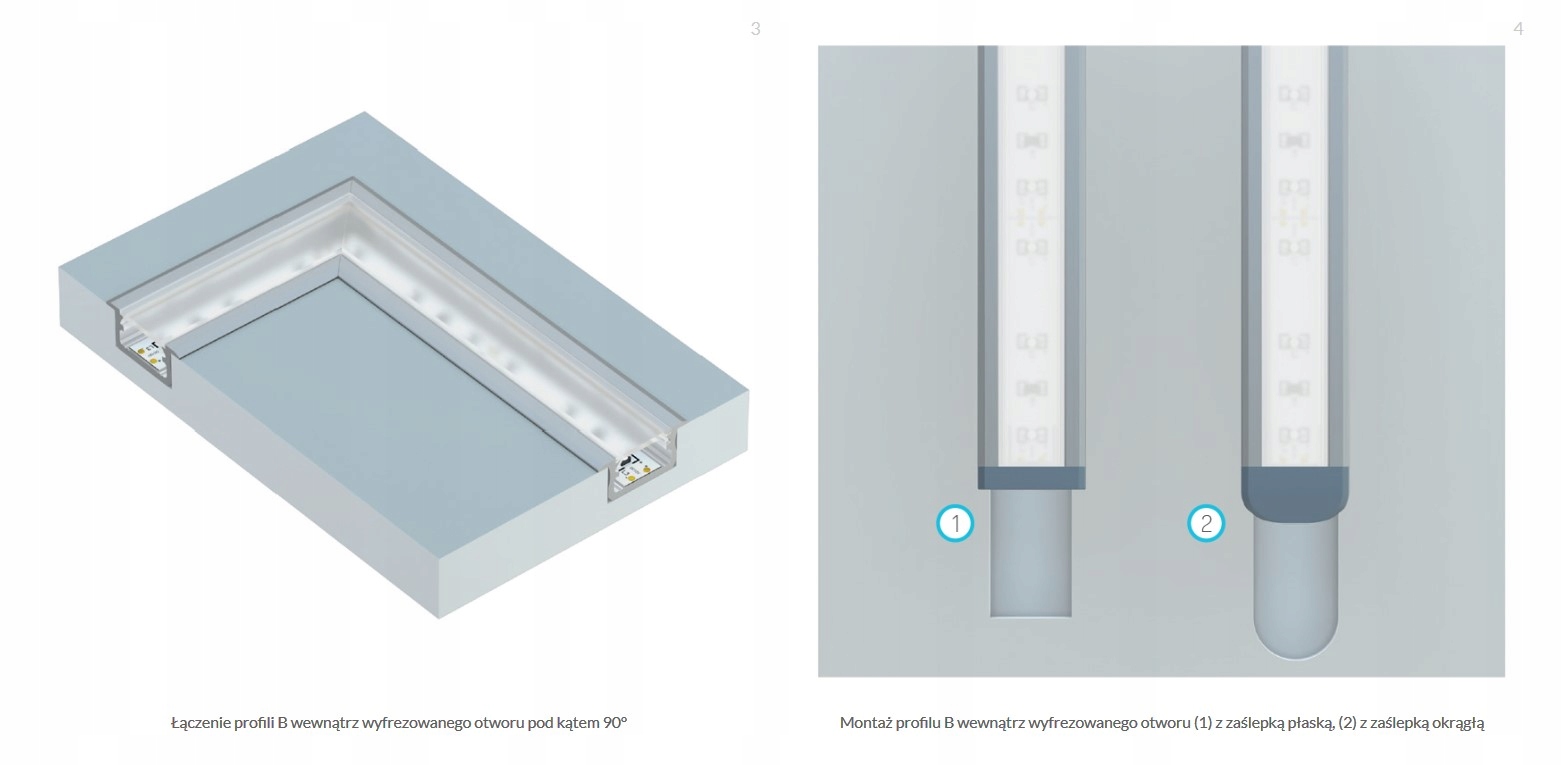 3

Łączenie profili B wewnątrz wyfrezowanego otworu pod kątem 90°

4

1

2

Montaż profilu B wewnątrz wyfrezowanego otworu (1) z zaślepką płaską, (2) z zaślepką okrągłą