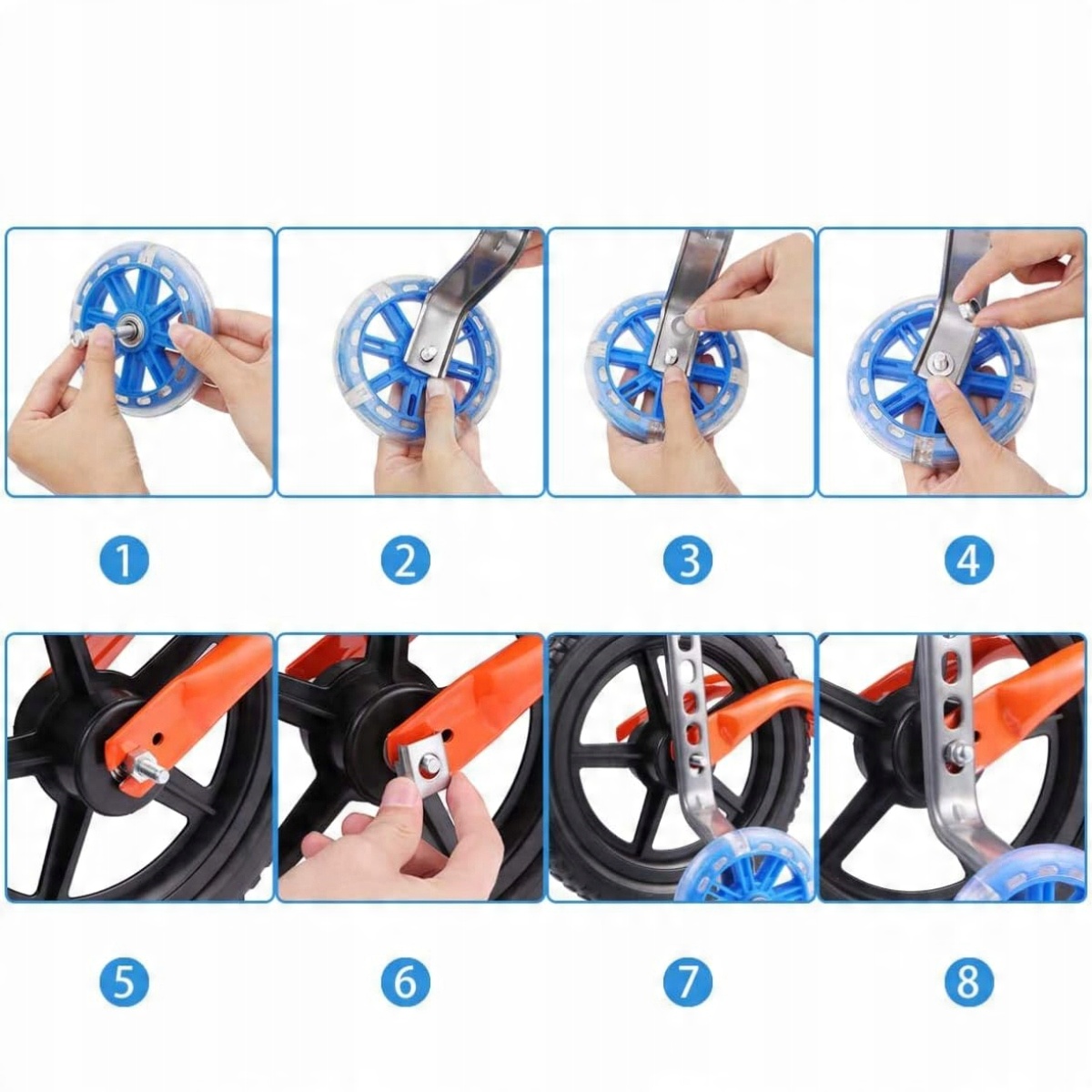 1

2

3

4

5

6

7

8