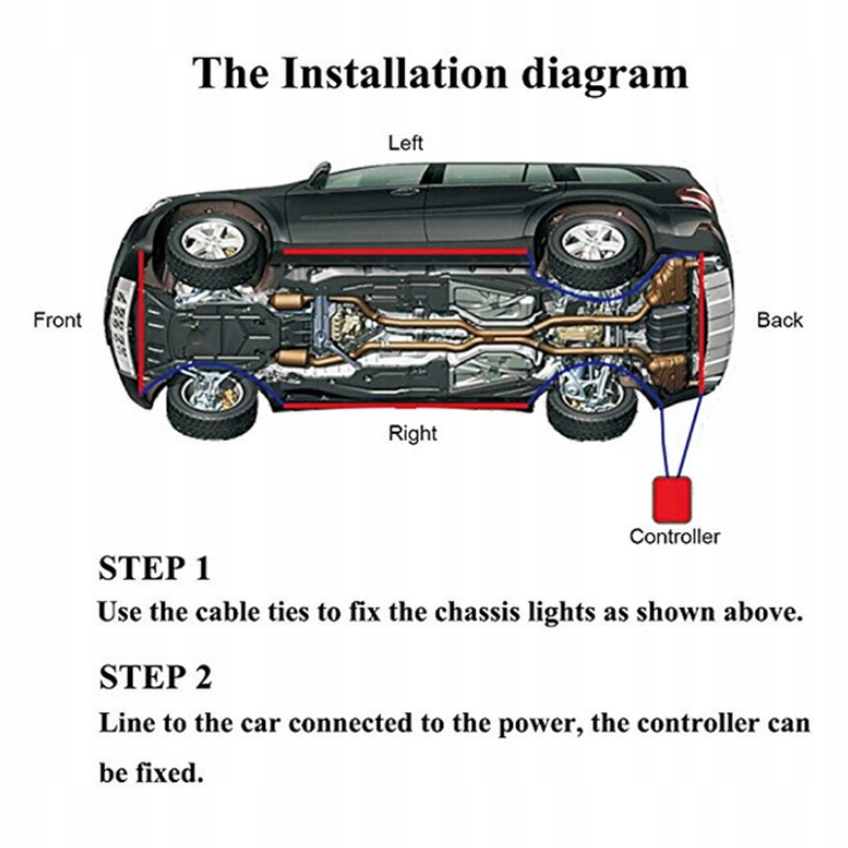 The Installation diagram

Left

Front

Back

Right

Controller

STEP 1

Use the cable ties to fix the chassis lights as shown above.

STEP 2

Line to the car connected to the power, the controller can be fixed.