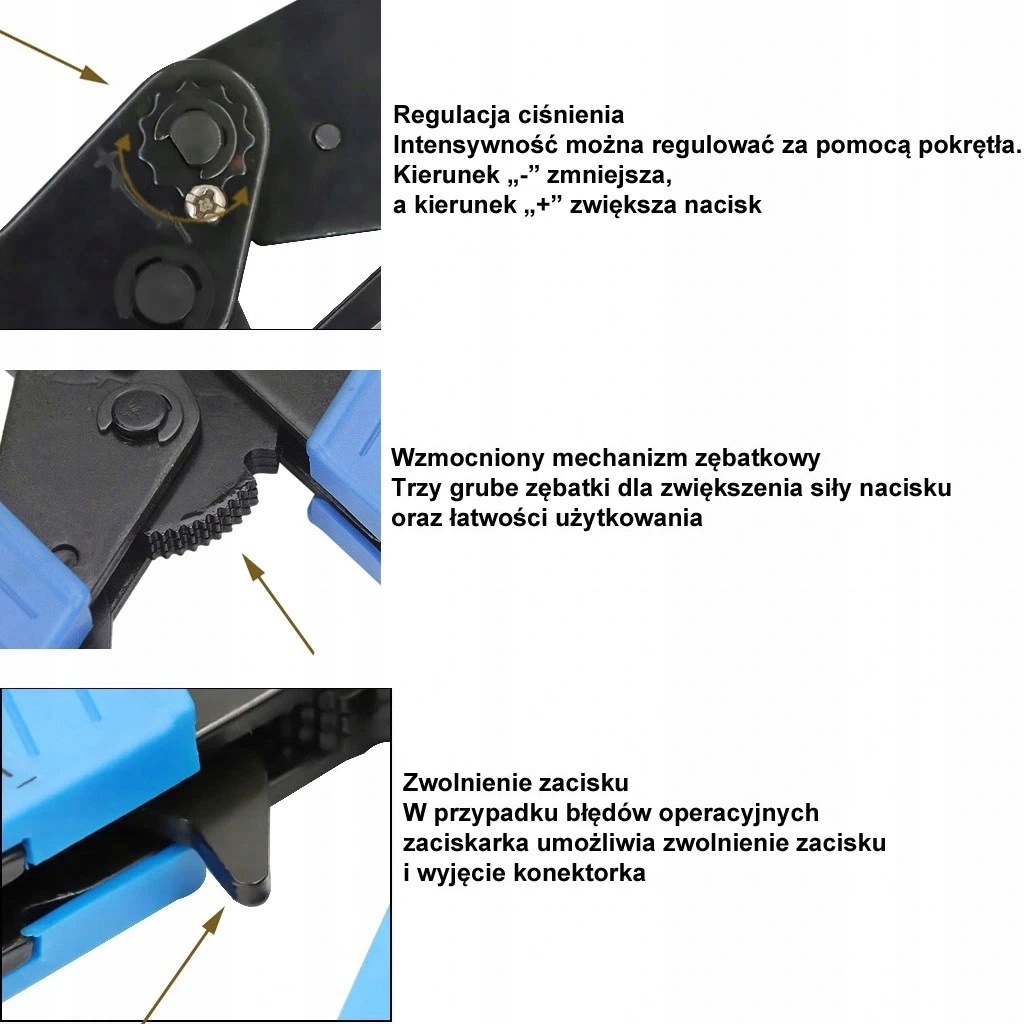 Regulacja ciśnienia
Intensywność można regulować za pomocą pokrętła.
Kierunek „-” zmniejsza,
a kierunek „+” zwiększa nacisk

Wzmocniony mechanizm zębatkowy
Trzy grube zębatki dla zwiększenia siły nacisku
oraz łatwości użytkowania

Zwolnienie zacisku
W przypadku błędów operacyjnych
zaciskarka umożliwia zwolnienie zacisku
i wyjęcie konektorka