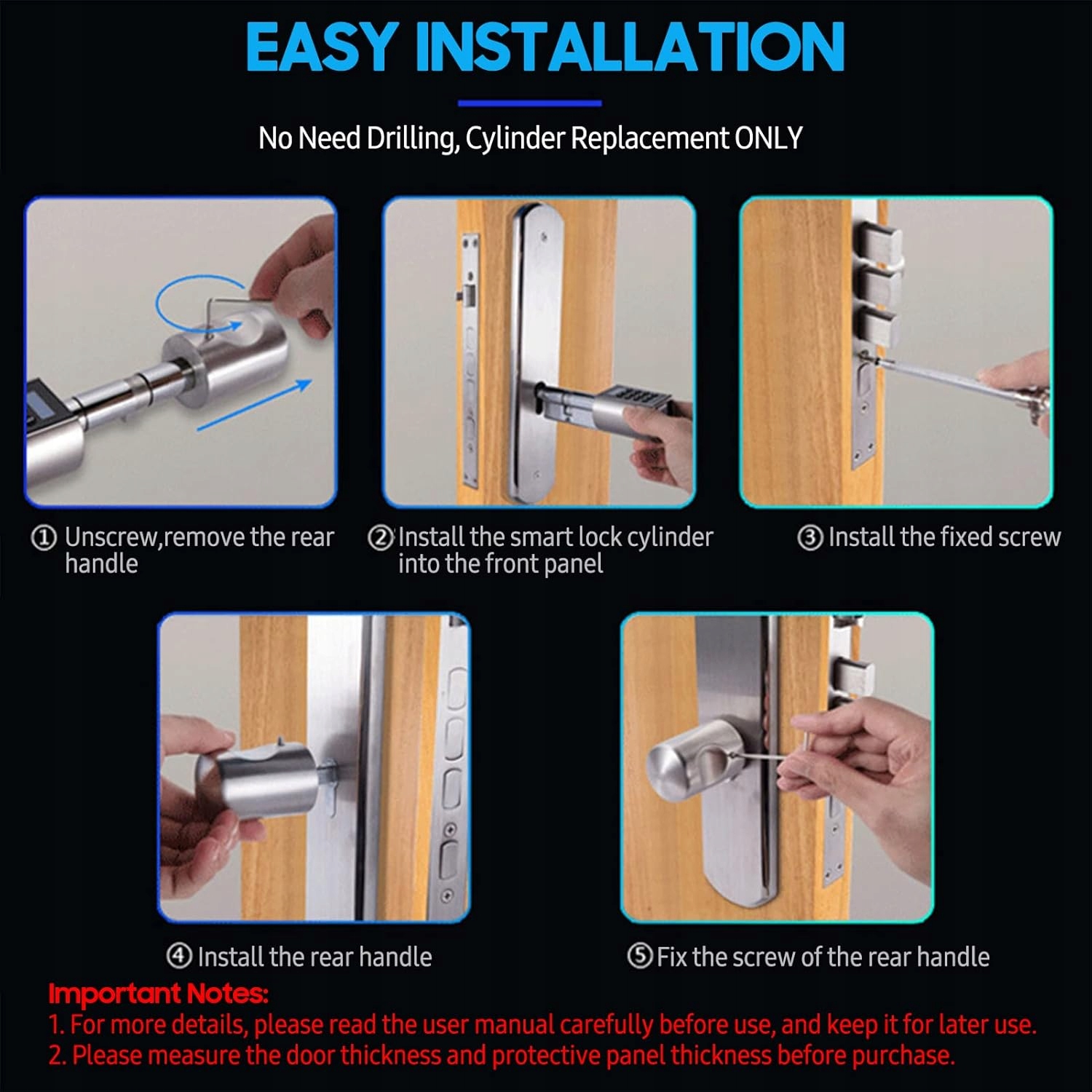 EASY INSTALLATION

No Need Drilling, Cylinder Replacement ONLY

① Unscrew,remove the rear handle

② Install the smart lock cylinder into the front panel

③ Install the fixed screw

④ Install the rear handle

⑤ Fix the screw of the rear handle

Important Notes:
1. For more details, please read the user manual carefully before use, and keep it for later use.
2. Please measure the door thickness and protective panel thickness before purchase.