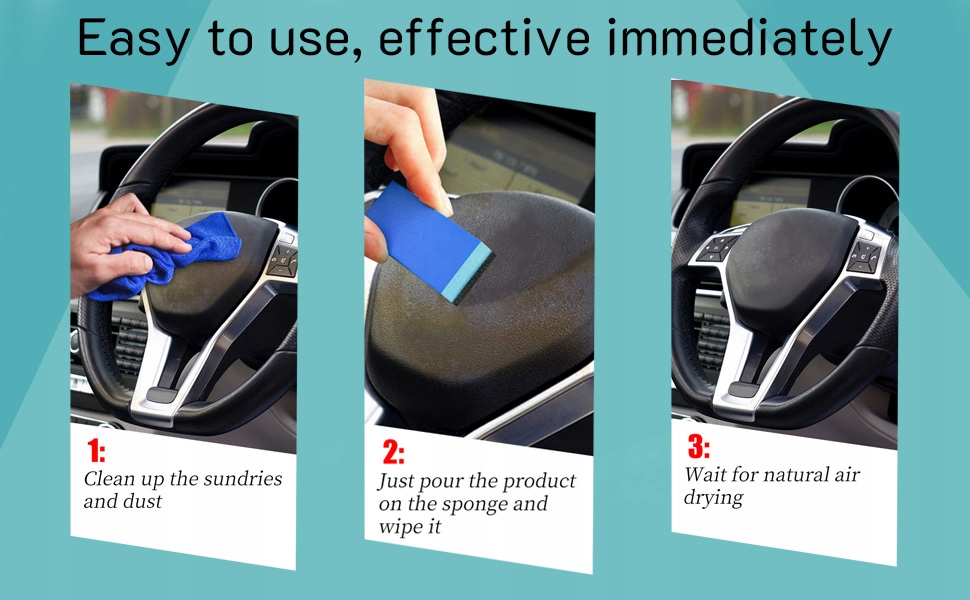 Easy to use, effective immediately

1:
Clean up the sundries and dust

2:
Just pour the product on the sponge and wipe it

3:
Wait for natural air drying