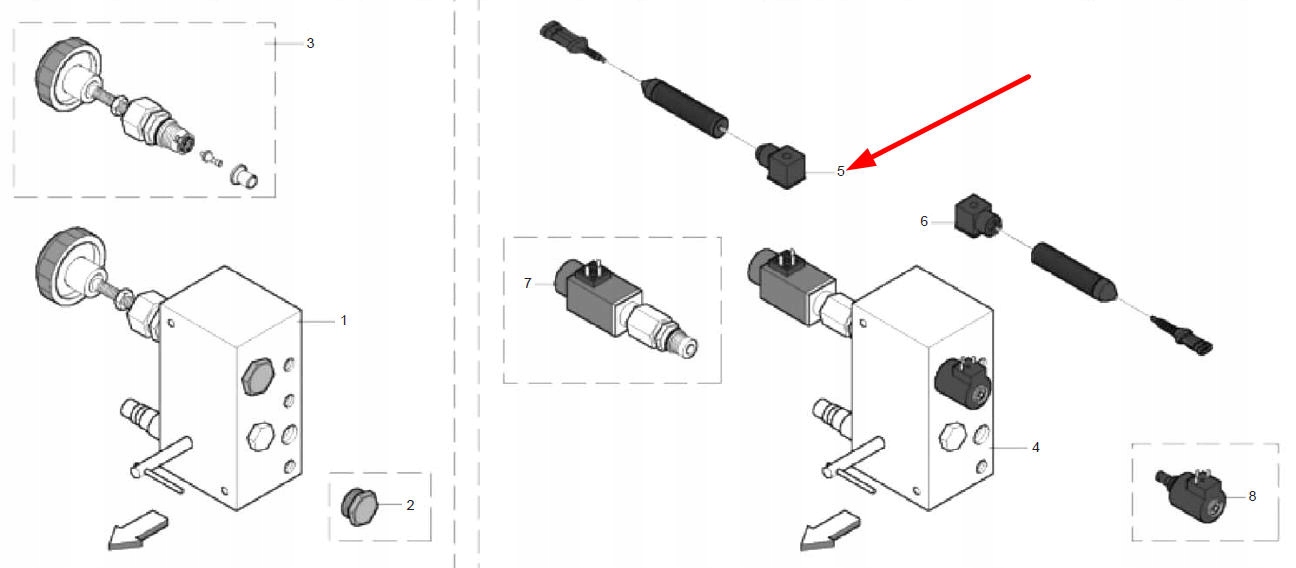 3
1
2
5
6
7
4
8