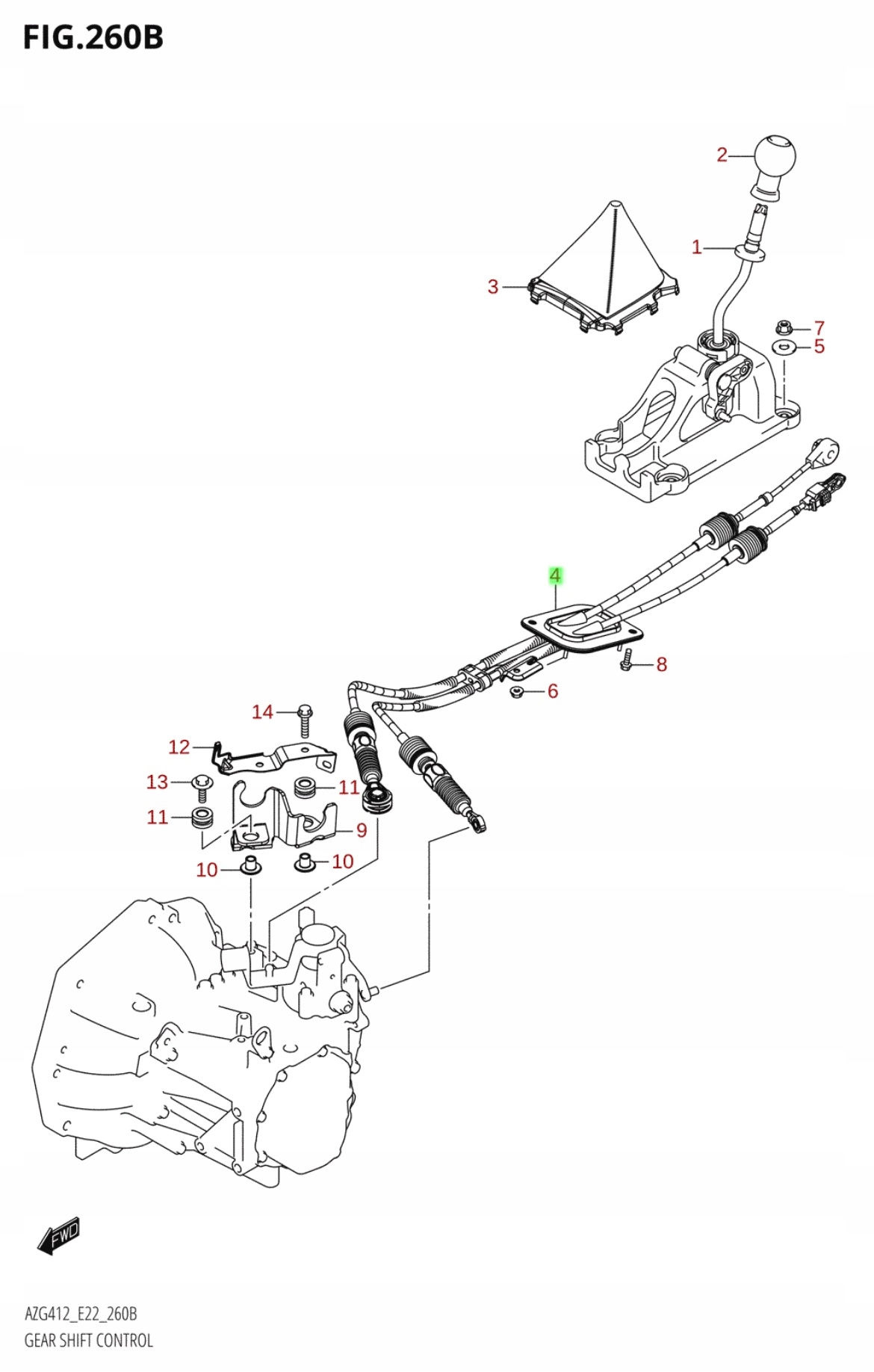 FIG.260B

2
1
3
7
5
4
8
6
14
12
13
11
11
9
10
10

FWD

AZG412_E22_260B
GEAR SHIFT CONTROL