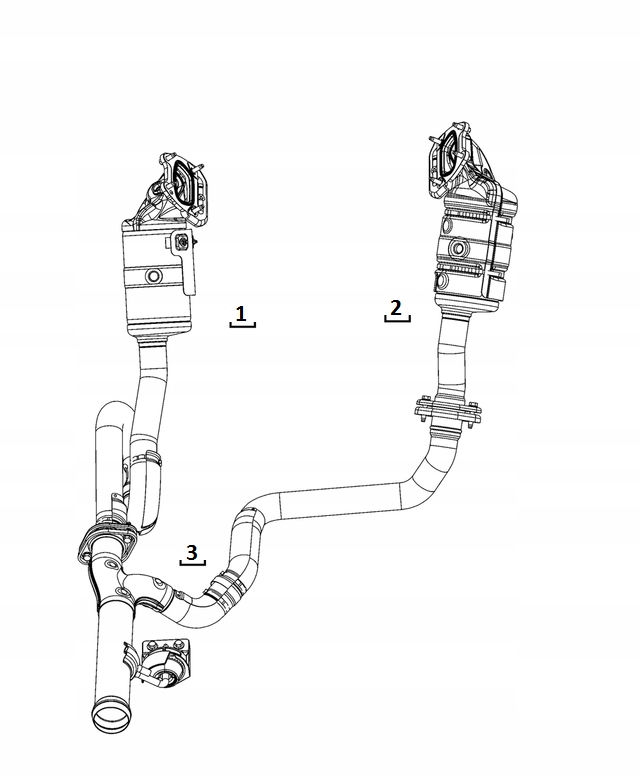 1
2
3