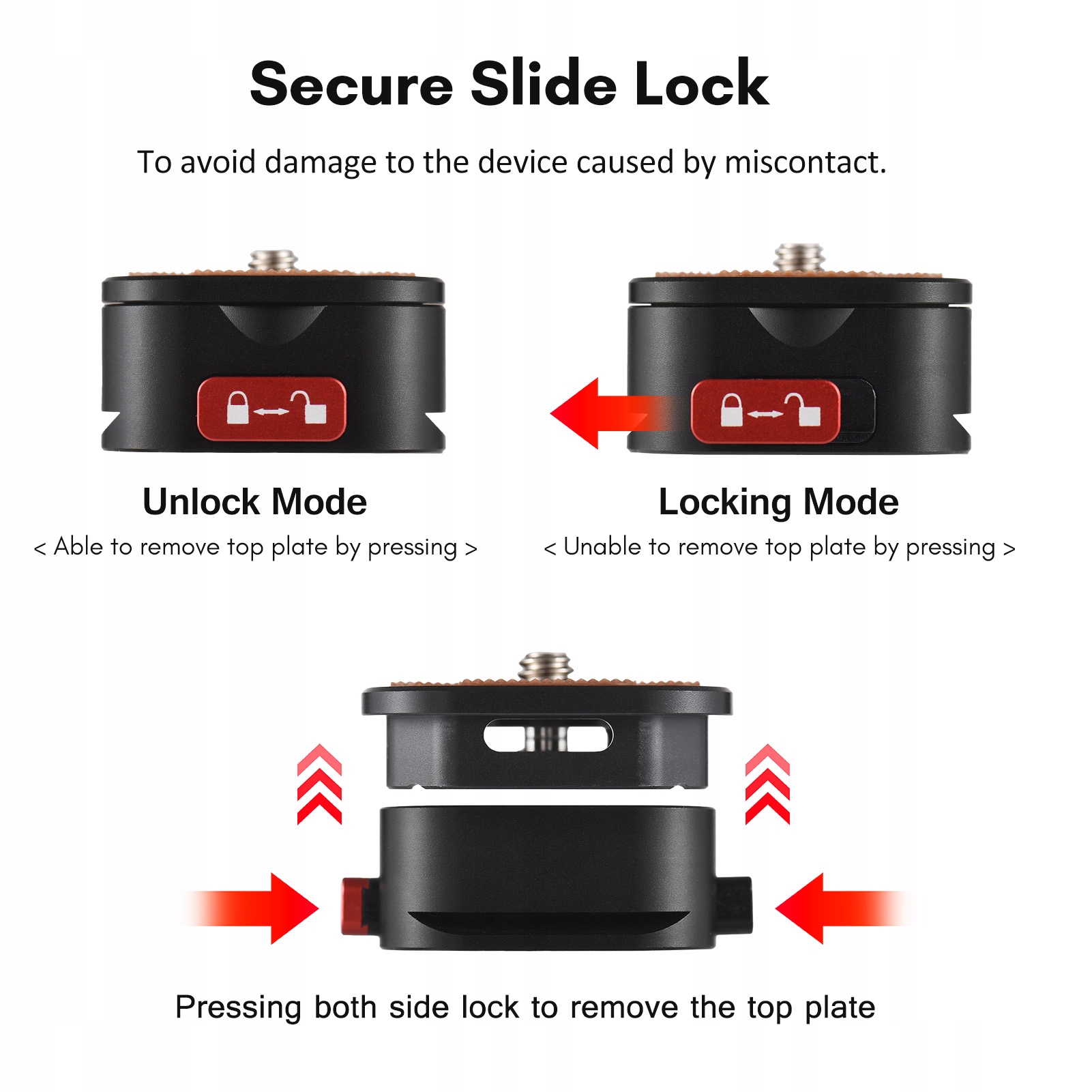 Secure Slide Lock

To avoid damage to the device caused by miscontact.

Unlock Mode
< Able to remove top plate by pressing >

Locking Mode
< Unable to remove top plate by pressing >

Pressing both side lock to remove the top plate