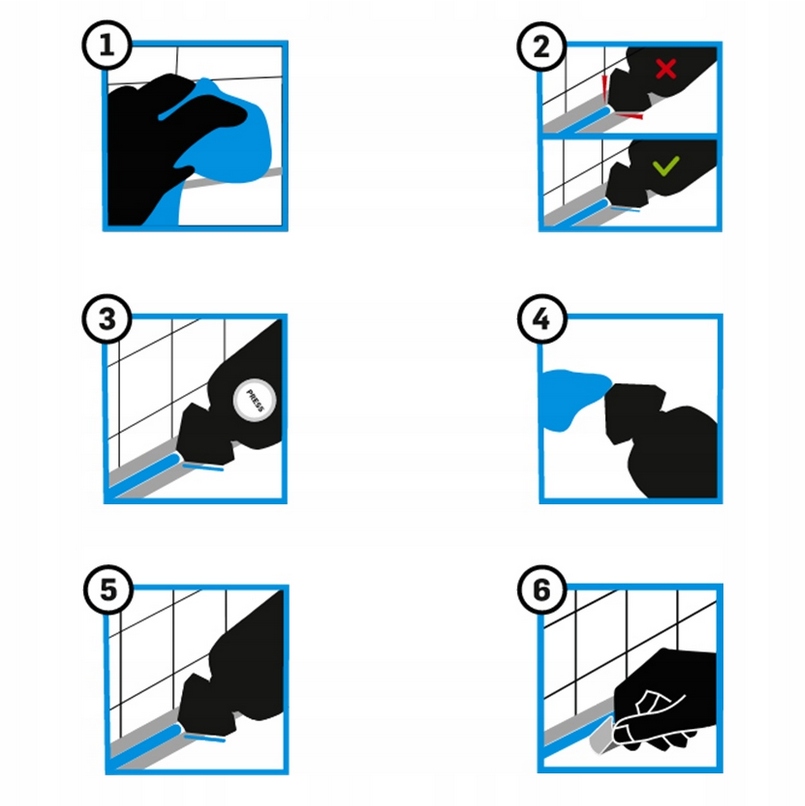 1
2
3
PRESS
4
5
6