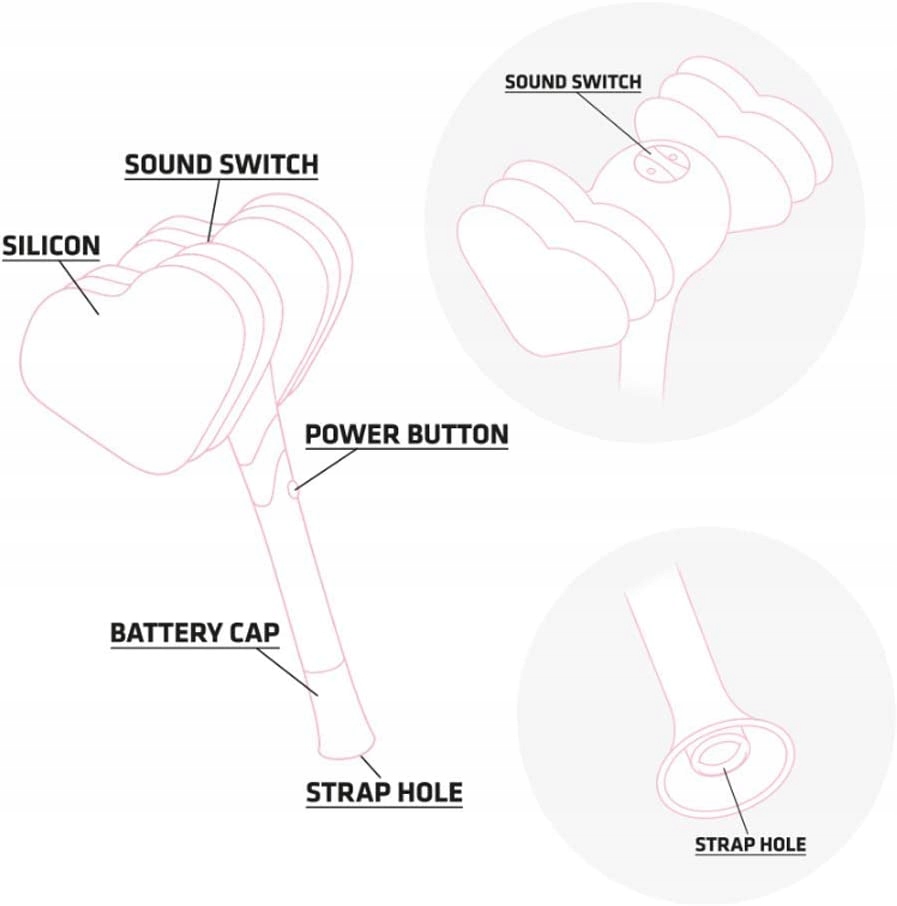 SOUND SWITCH

SILICON

POWER BUTTON

BATTERY CAP

STRAP HOLE

SOUND SWITCH

STRAP HOLE