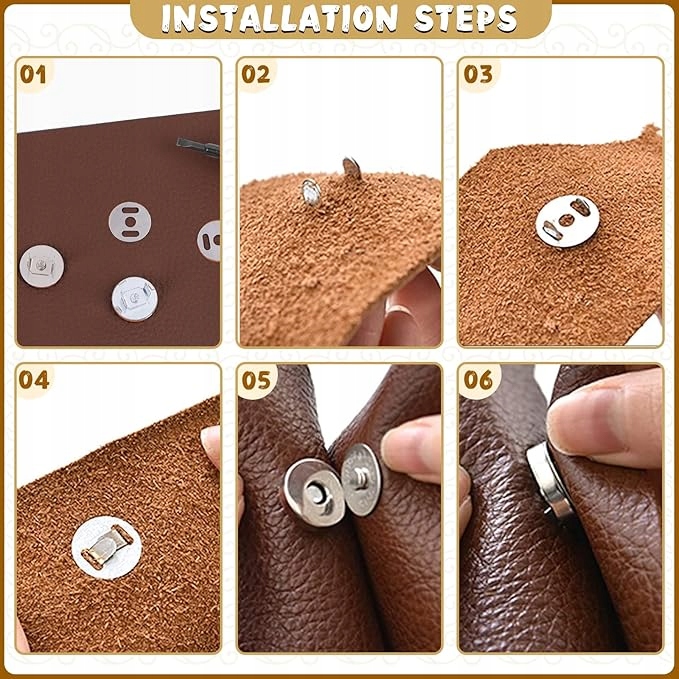 INSTALLATION STEPS

01

02

03

04

05

06