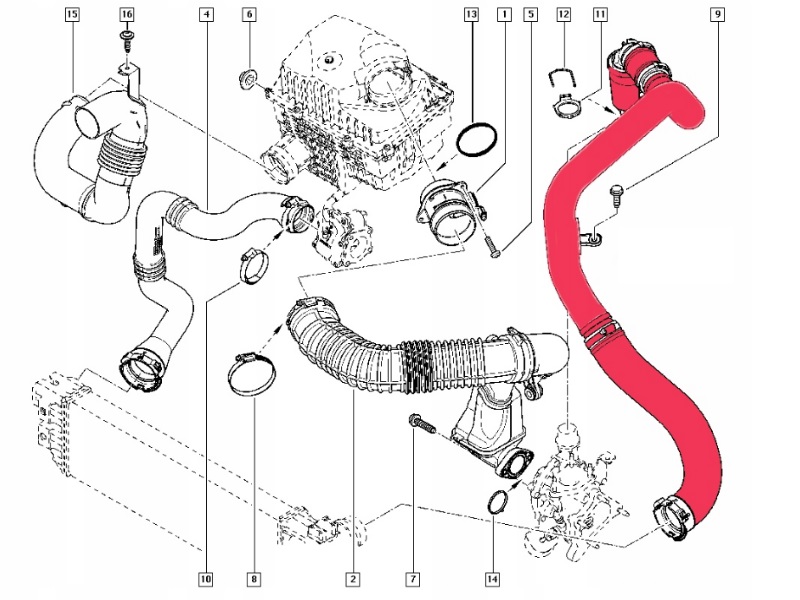 15
16
4
6
13
1
5
12
11
9
10
8
2
7
14