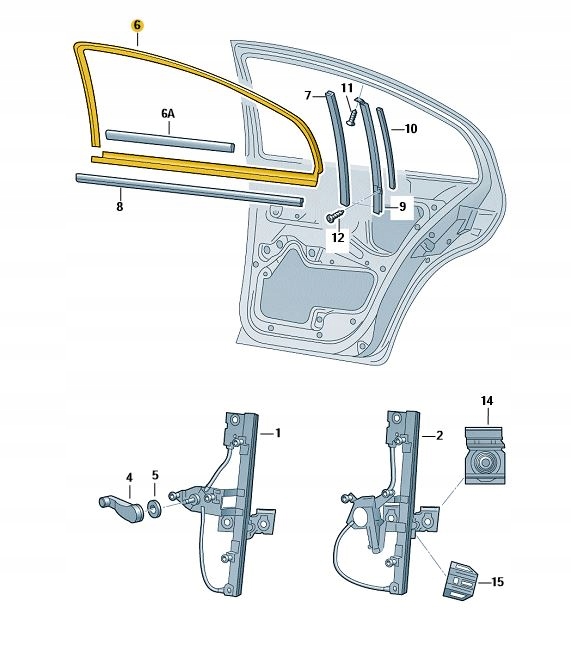 6
6A
7
11
10
8
9
12
14
1
2
4
5
15