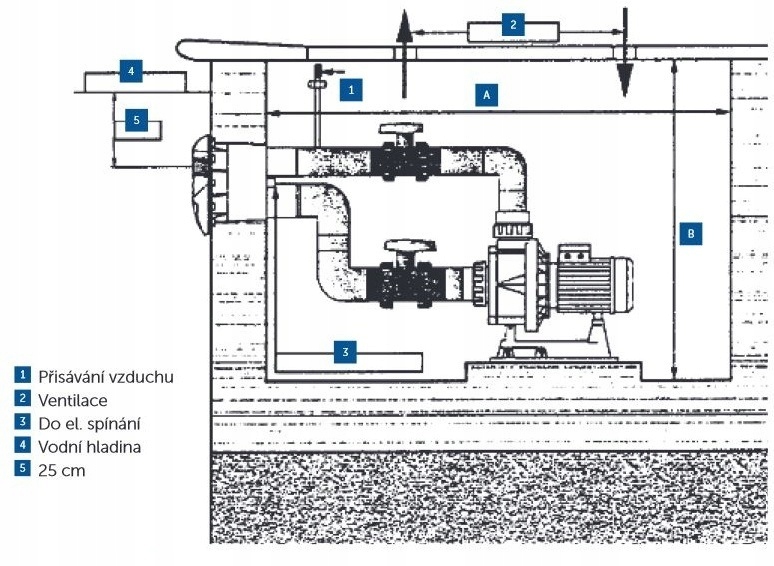 2

4

1

A

5

B

3

1 Přisávání vzduchu
2 Ventilace
3 Do el. spínání
4 Vodní hladina
5 25 cm