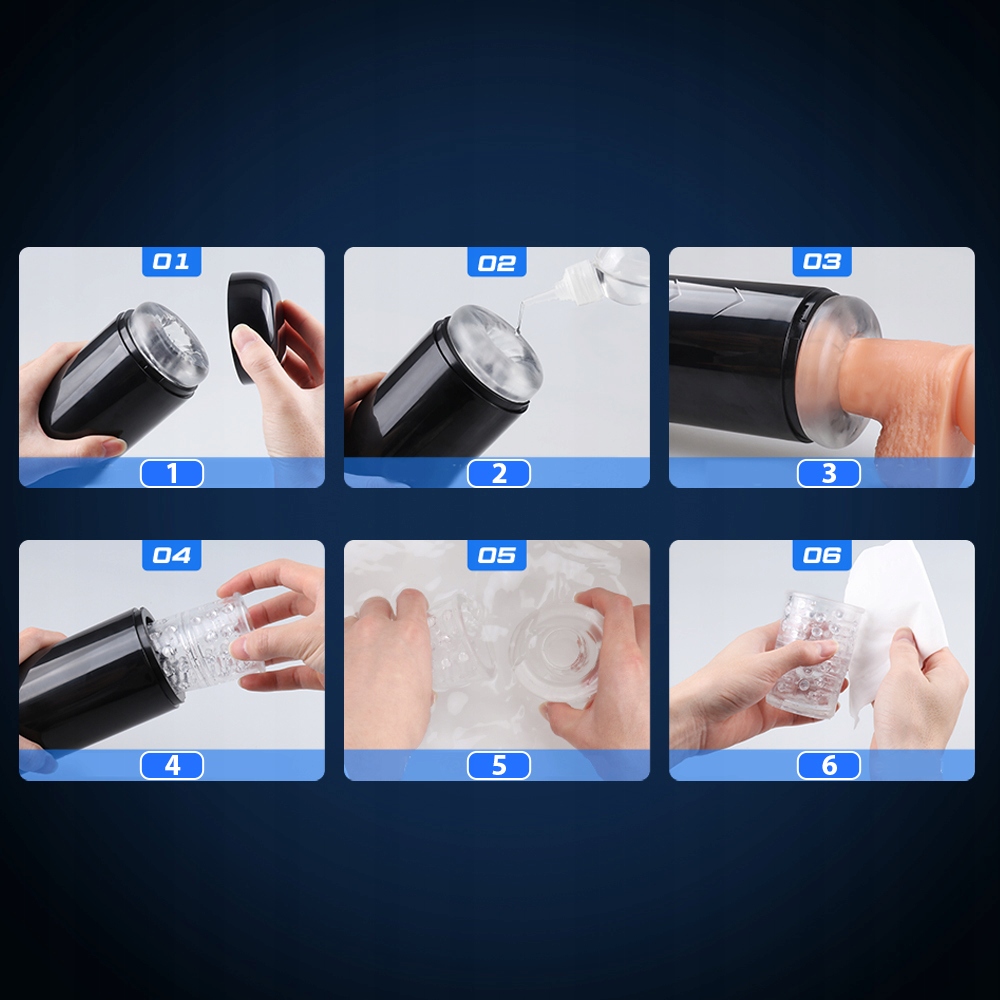 01
1
02
2
03
3
04
4
05
5
06
6