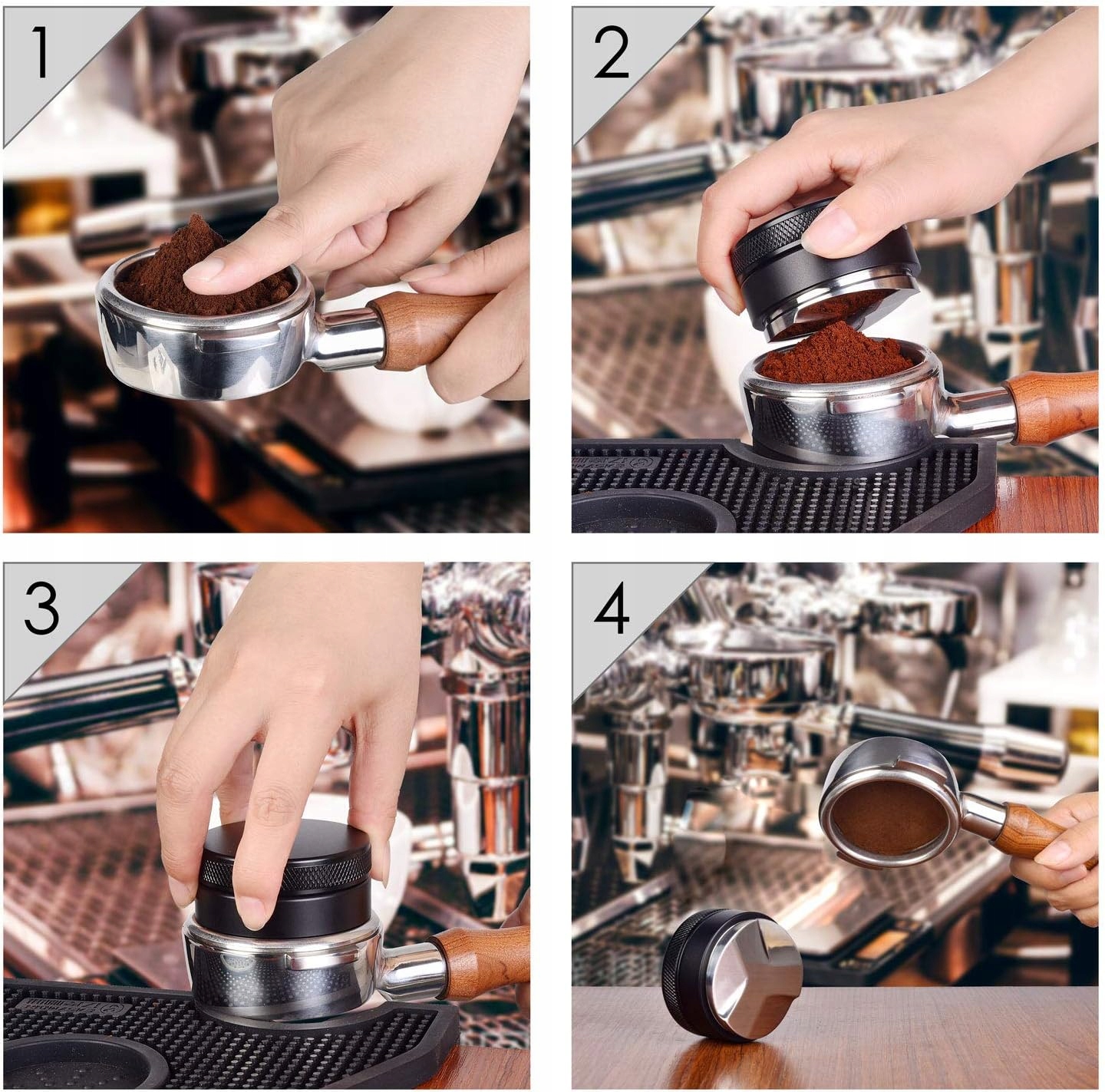 1

2

3

4