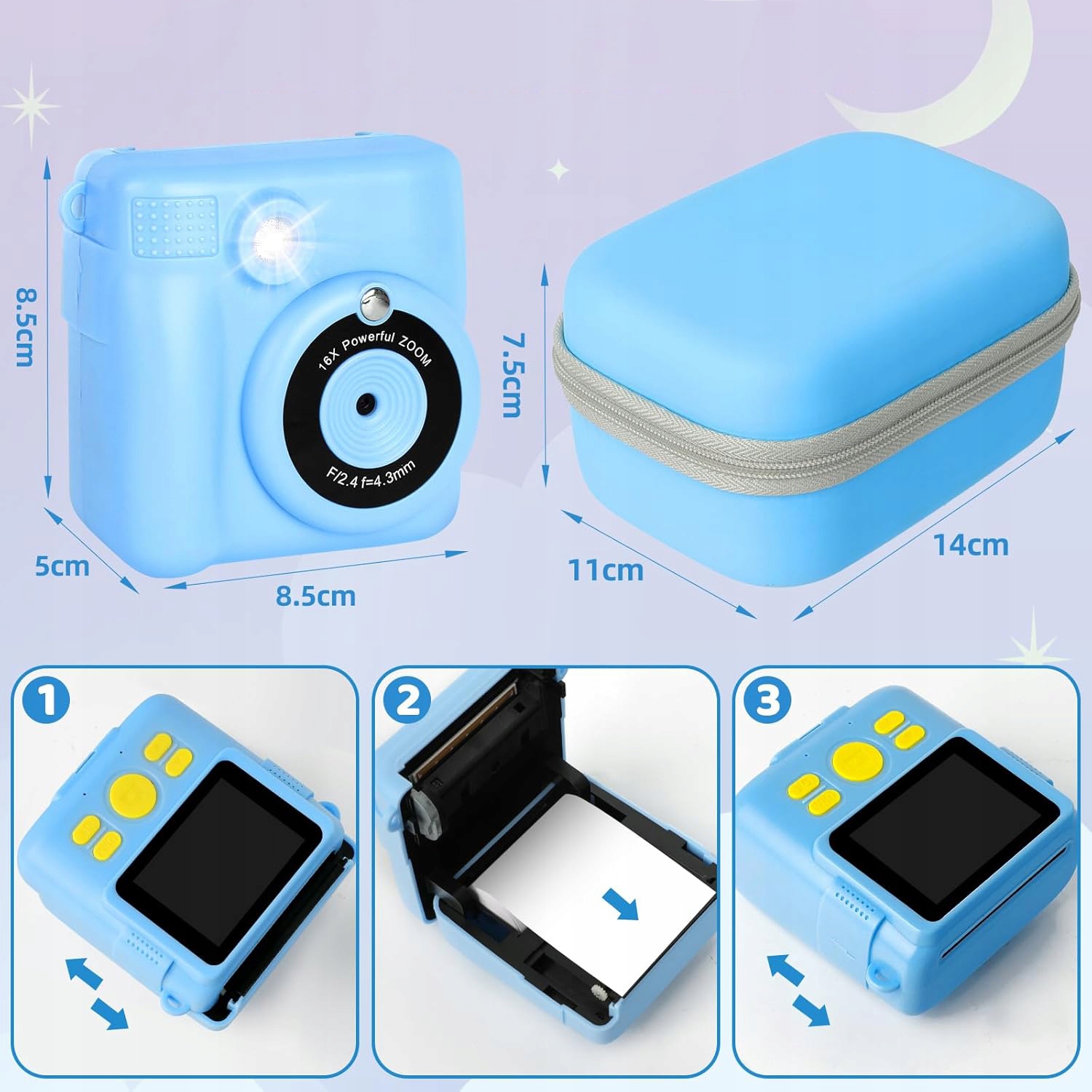 8.5cm

16X Powerful ZOOM

F/2.4 f=4.3mm

5cm

8.5cm

7.5cm

11cm

14cm

1

2

3