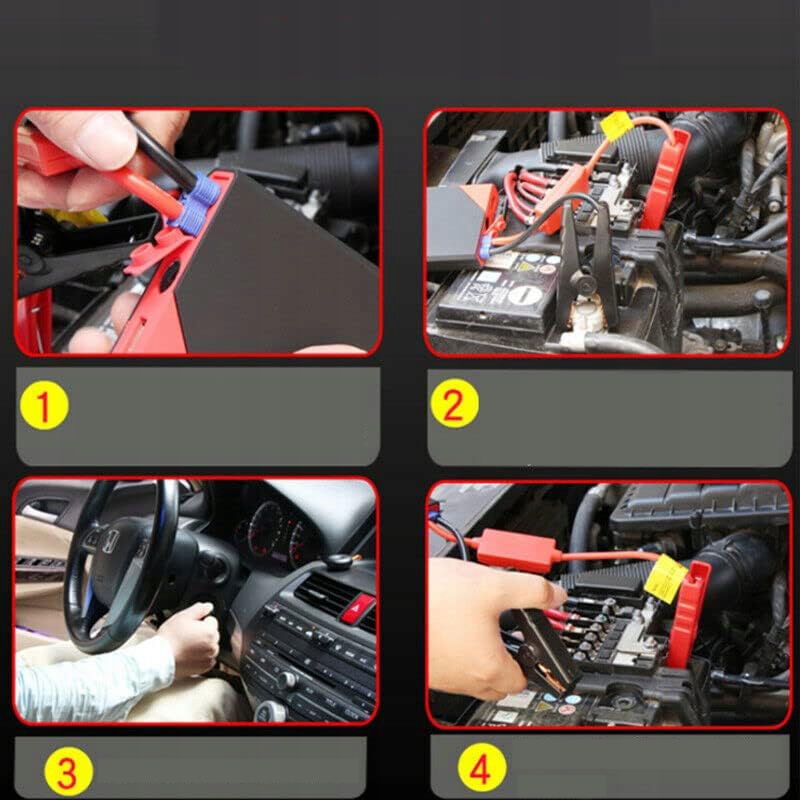 1

2

3

4