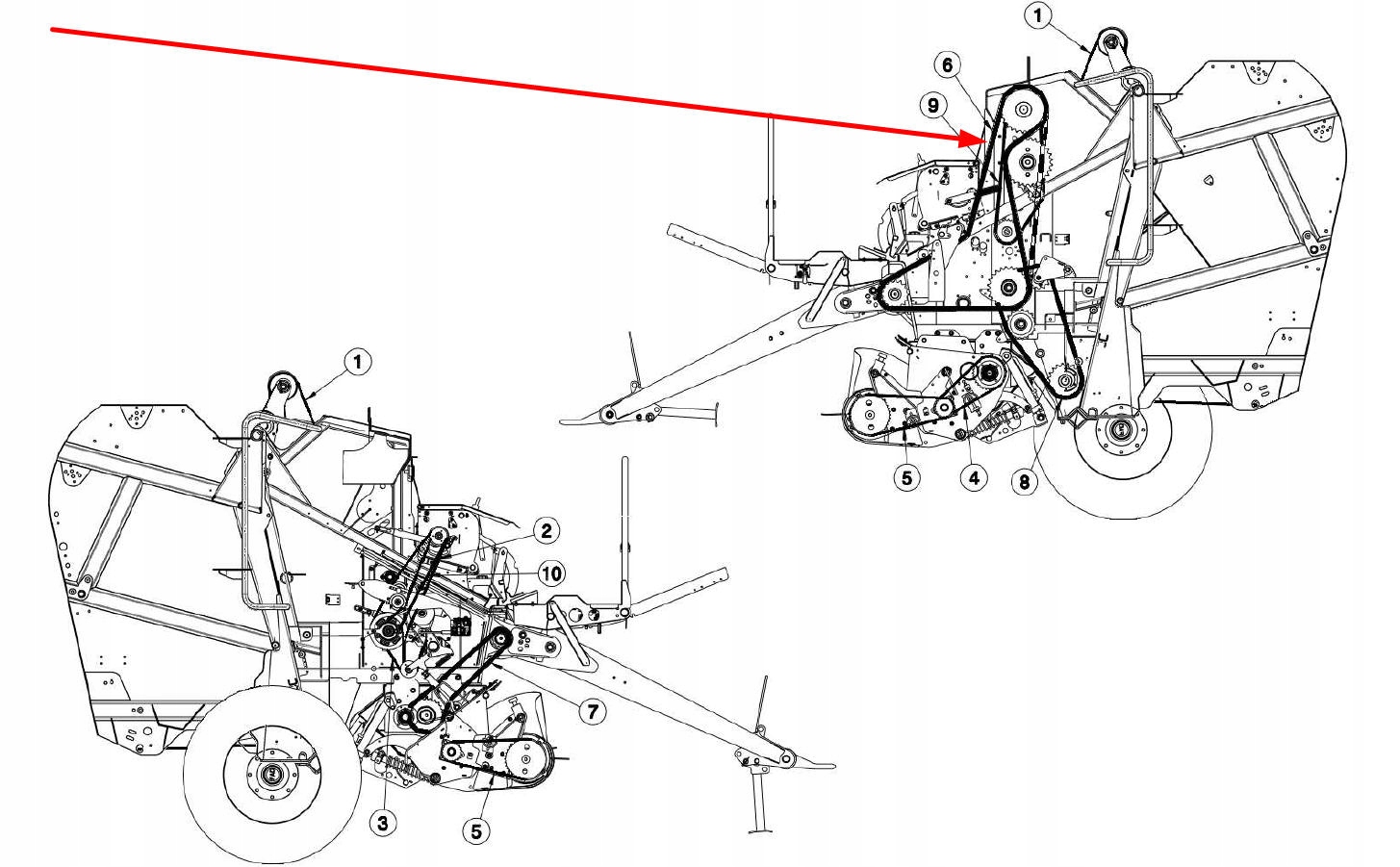 1
6
9
5
4
8
1
2
10
7
3
5