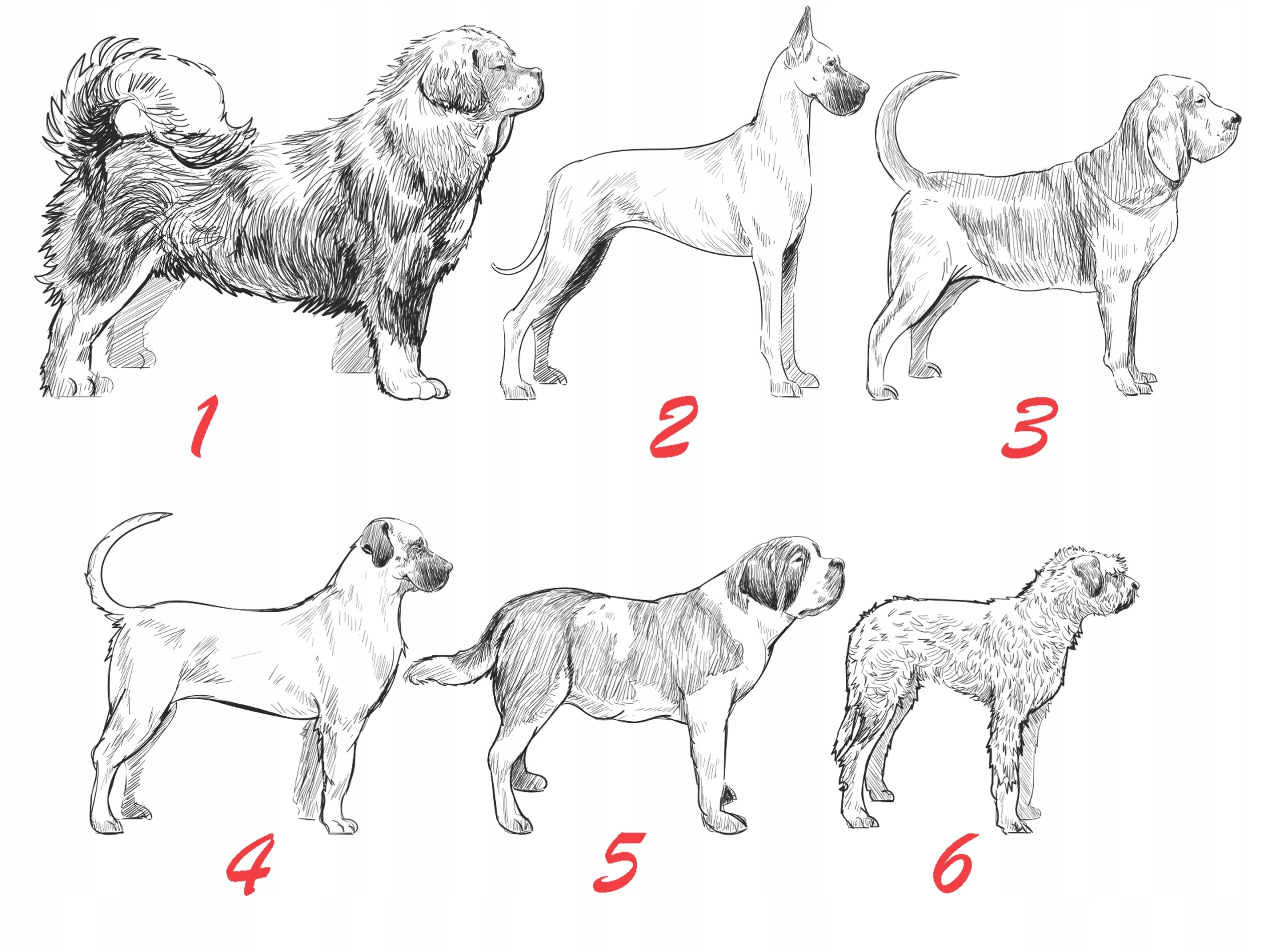 1

2

3

4

5

6