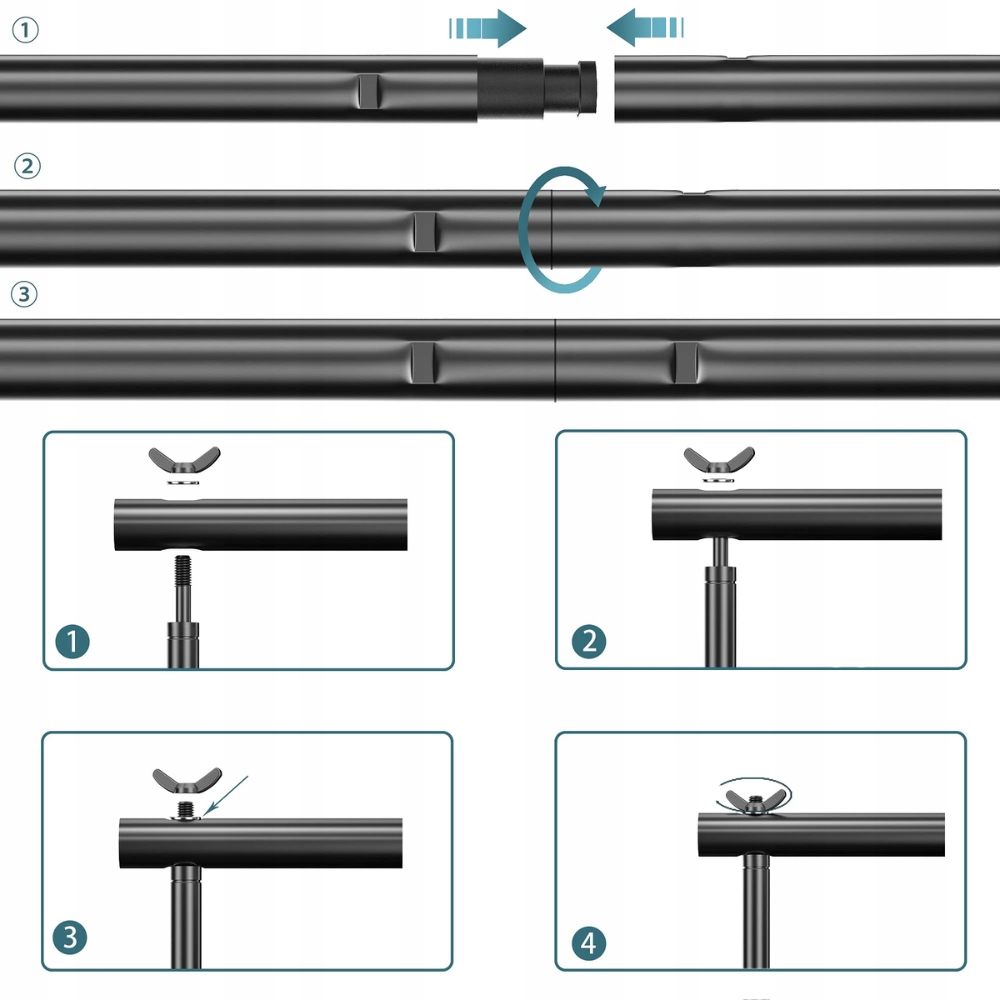 ①
②
③
1
2
3
4