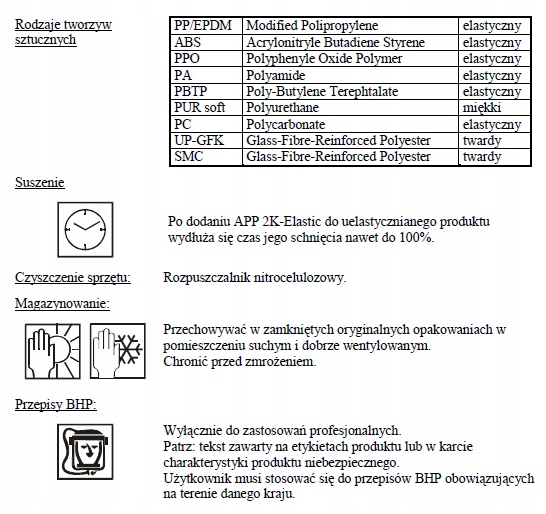 Rodzaje tworzyw sztucznych

| PP/EPDM | Modified Polipropylene | elastyczny |
|---|---|---|
| ABS | Acrylonitryle Butadiene Styrene | elastyczny |
| PPO | Polyphenyle Oxide Polymer | elastyczny |
| PA | Polyamide | elastyczny |
| PBTP | Poly-Butylene Terephtalate | elastyczny |
| PUR soft | Polyurethane | miękki |
| PC | Polycarbonate | elastyczny |
| UP-GFK | Glass-Fibre-Reinforced Polyester | twardy |
| SMC | Glass-Fibre-Reinforced Polyester | twardy |

Suszenie

Po dodaniu APP 2K-Elastic do uelastycznianego produktu wydłuża się czas jego schnięcia nawet do 100%.

Czyszczenie sprzętu: Rozpuszczalnik nitrocelulozowy.

Magazynowanie:

Przechowywać w zamkniętych oryginalnych opakowaniach w pomieszczeniu suchym i dobrze wentylowanym.
Chronić przed zmrożeniem.

Przepisy BHP:

Wyłącznie do zastosowań profesjonalnych.
Patrz: tekst zawarty na etykietach produktu lub w karcie charakterystyki produktu niebezpiecznego.
Użytkownik musi stosować się do przepisów BHP obowiązujących na terenie danego kraju.