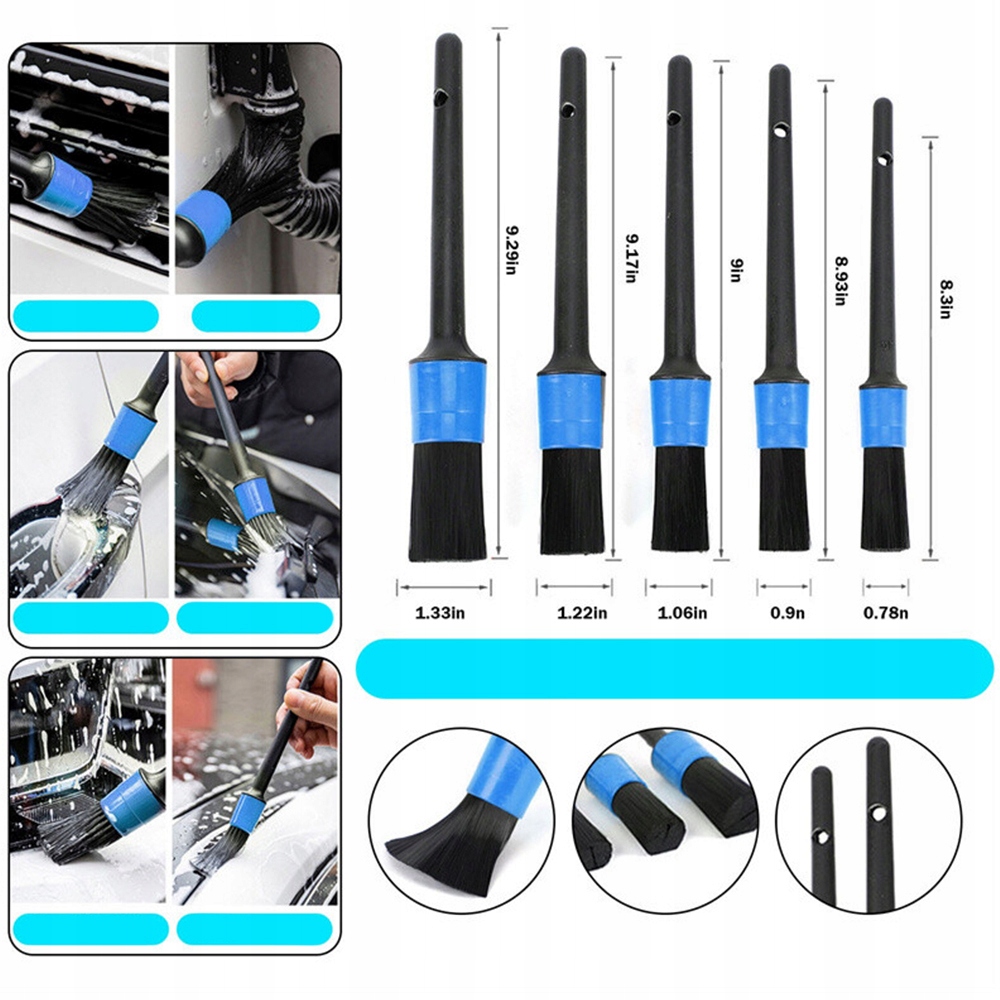 9.29in
9.17in
9in
8.93in
8.3in

1.33in
1.22in
1.06in
0.9n
0.78n