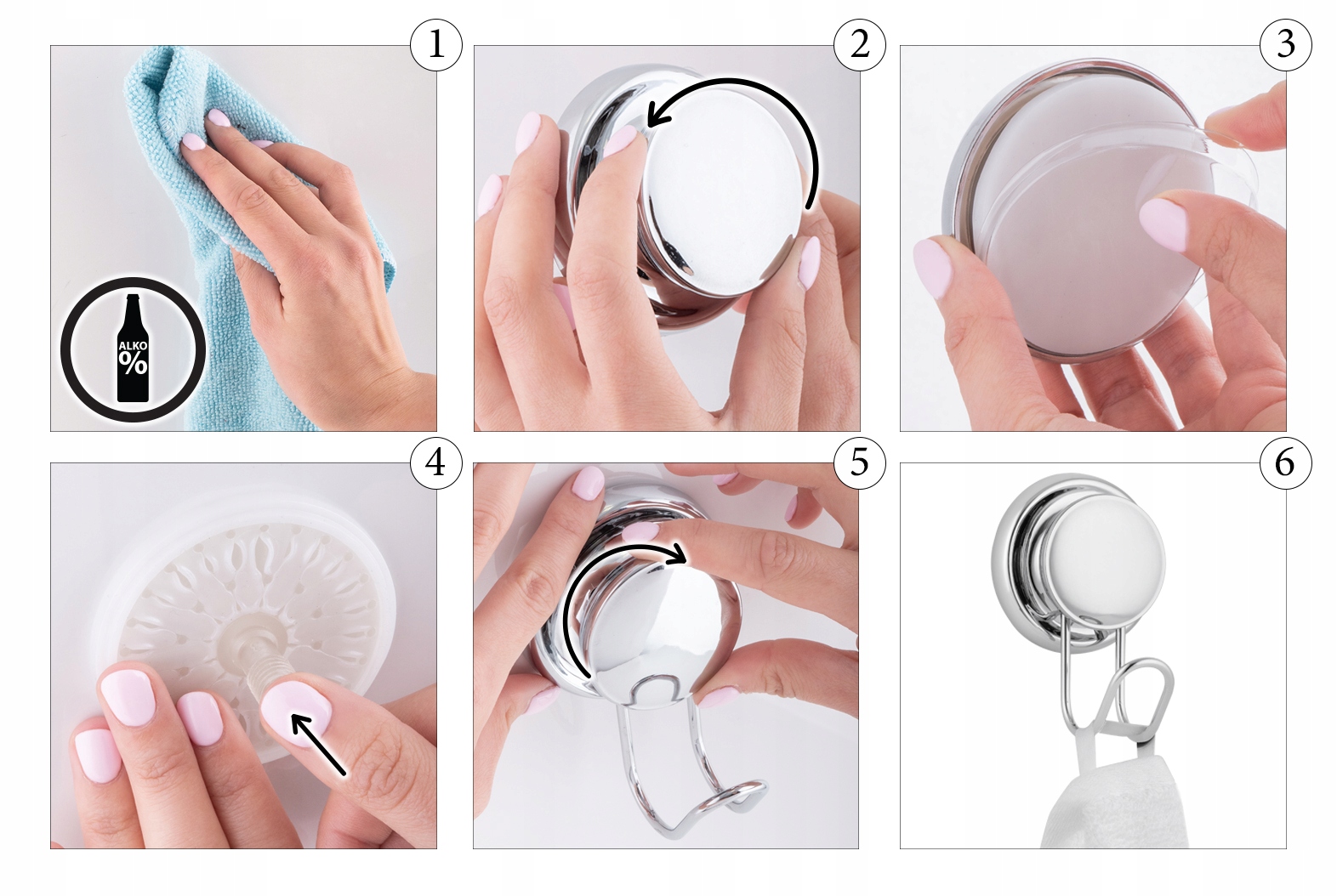 1

ALKO
%

2

3

4

5

6