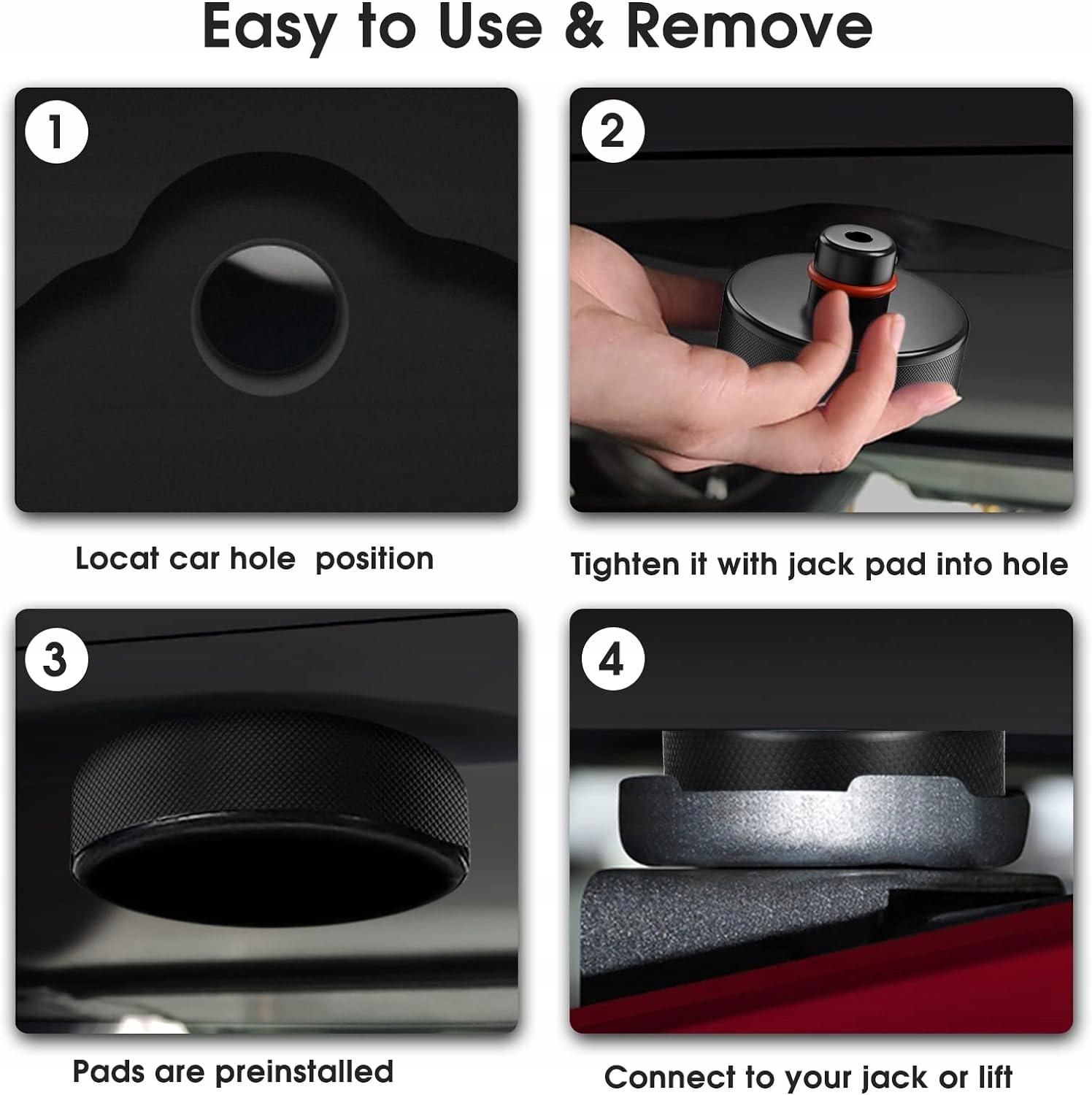 Easy to Use & Remove

1

Locat car hole position

2

Tighten it with jack pad into hole

3

Pads are preinstalled

4

Connect to your jack or lift