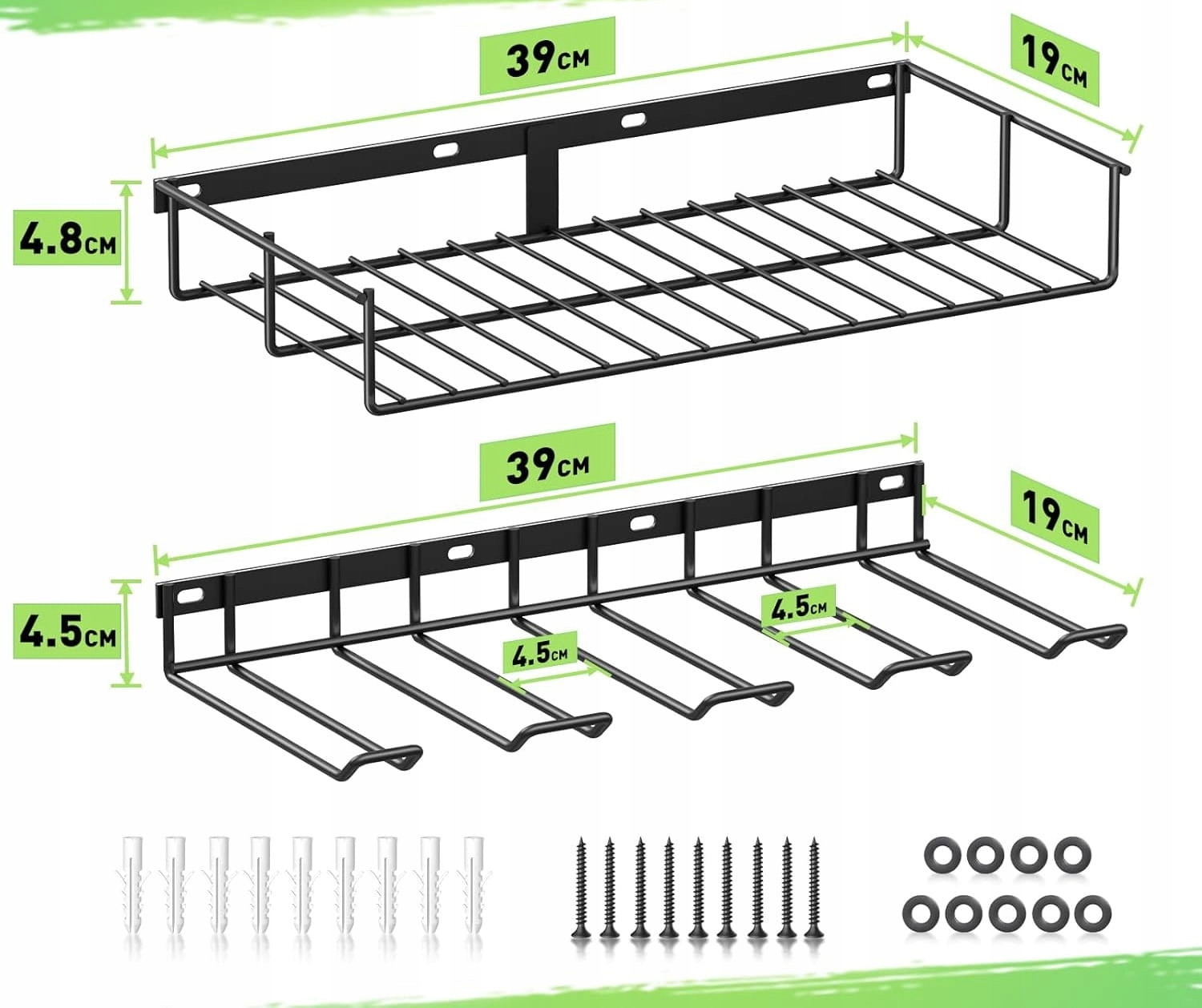 39CM

19CM

4.8CM

39CM

19CM

4.5CM

4.5CM

4.5CM