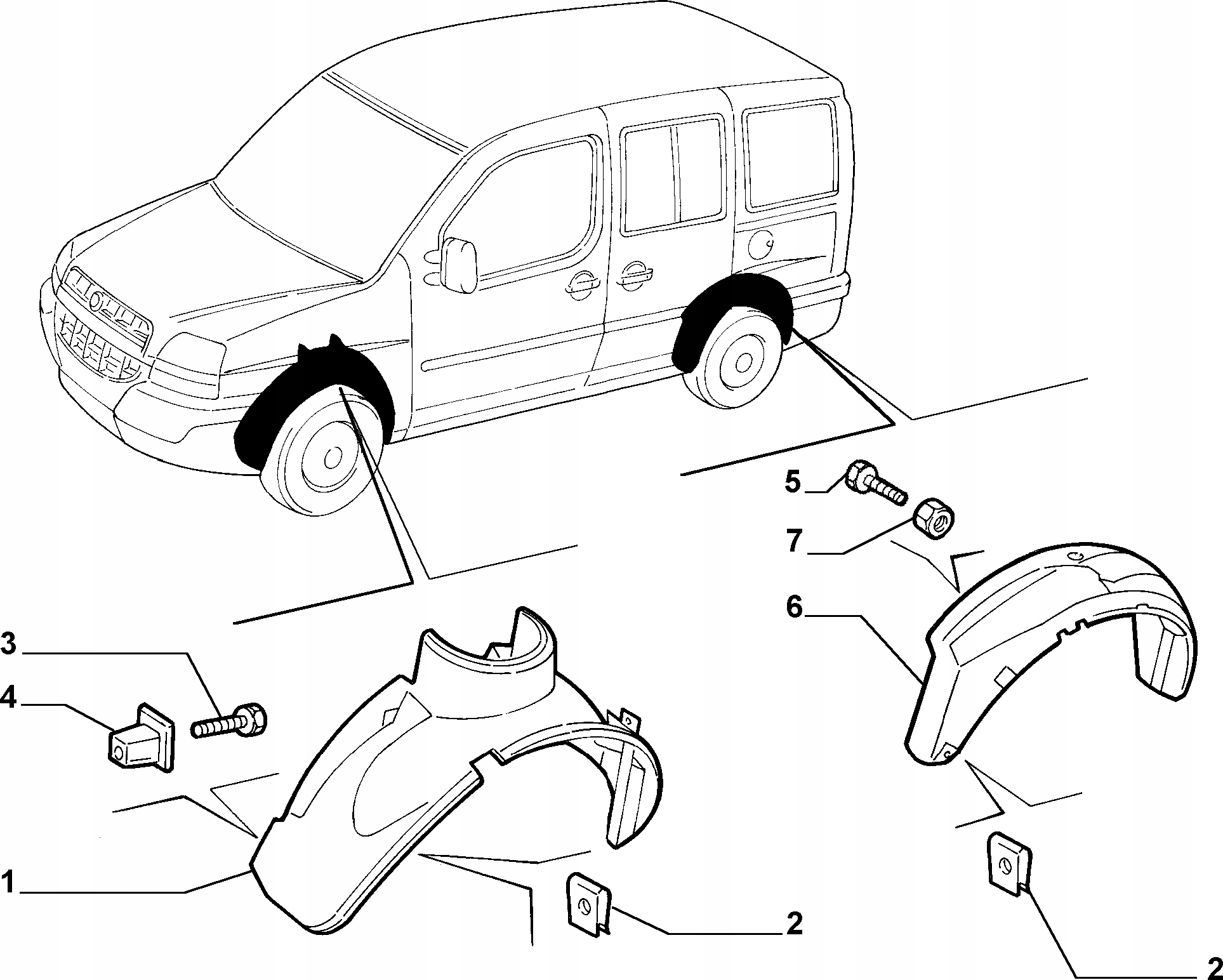 5
7
6
3
4
1
2
2