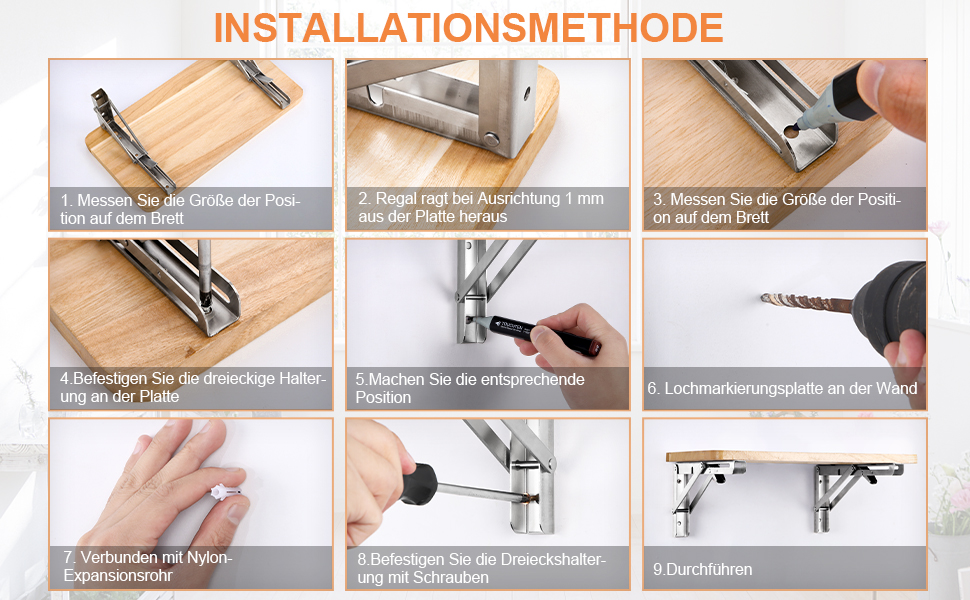 INSTALLATIONSMETHODE

1. Messen Sie die Größe der Position auf dem Brett

2. Regal ragt bei Ausrichtung 1 mm aus der Platte heraus

3. Messen Sie die Größe der Position auf dem Brett

4.Befestigen Sie die dreieckige Halterung an der Platte

5.Machen Sie die entsprechende Position

6. Lochmarkierungsplatte an der Wand

7. Verbunden mit Nylon-Expansionsrohr

8.Befestigen Sie die Dreieckshalterung mit Schrauben

9.Durchführen