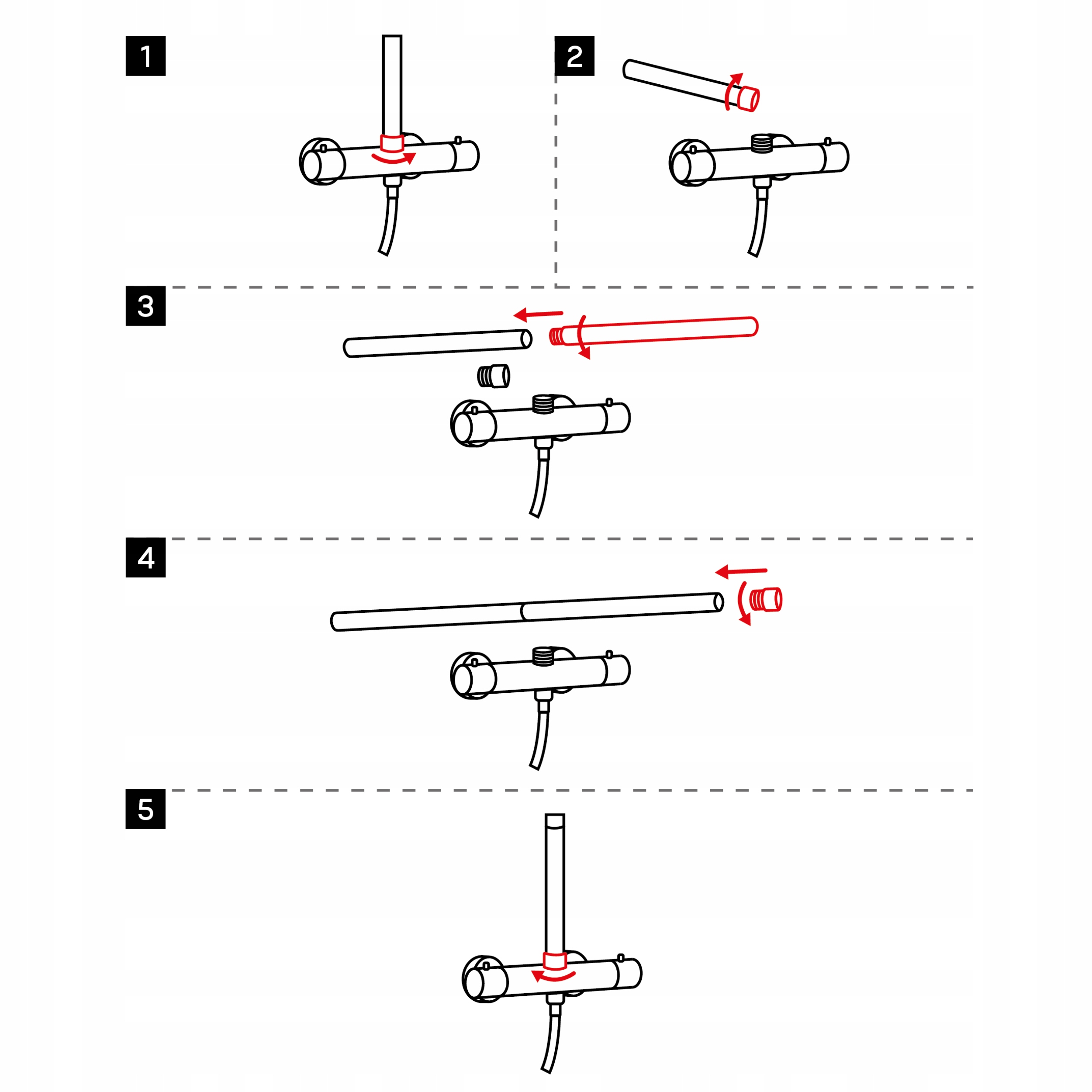 1

2

3

4

5