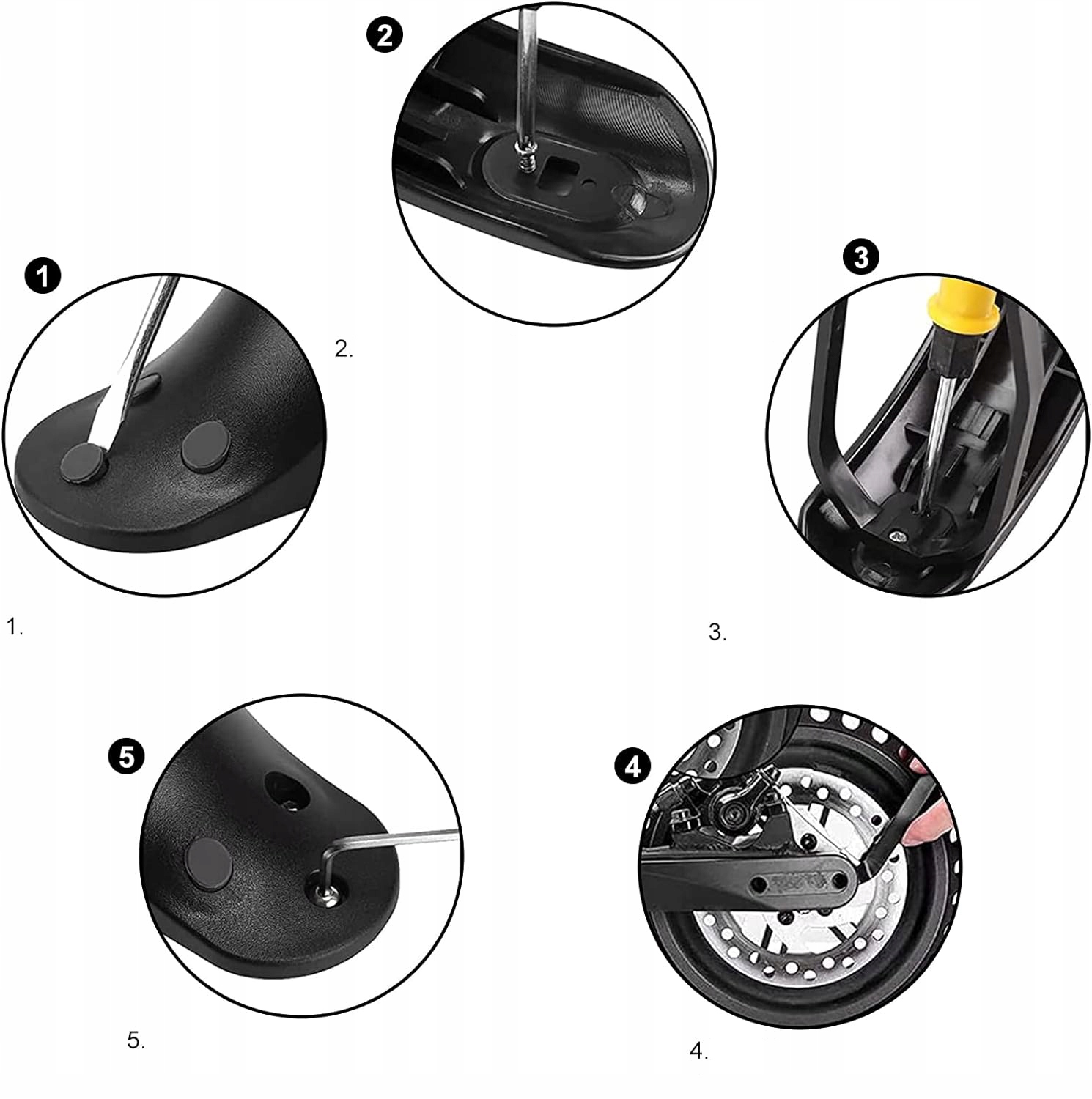 2

1

2.

3

1.

3.

5

4

5.

4.