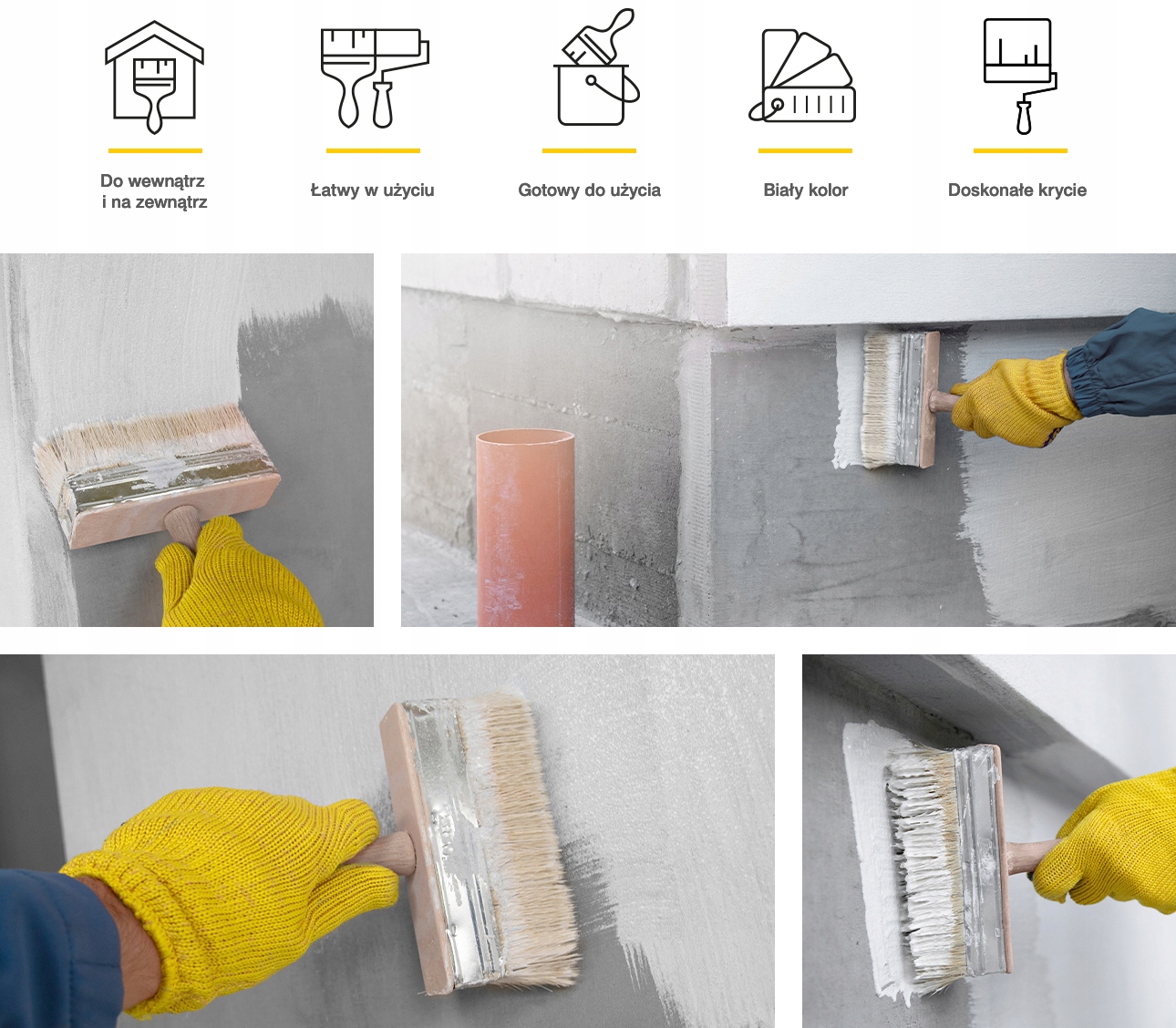 Do wewnątrz
i na zewnątrz

Łatwy w użyciu

Gotowy do użycia

Biały kolor

Doskonałe krycie