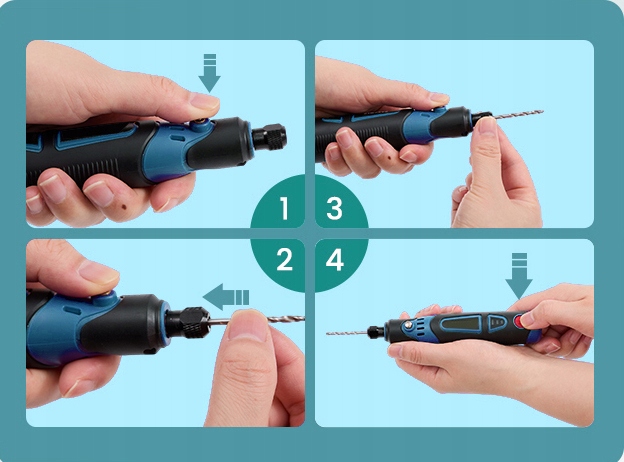 1
3
2
4