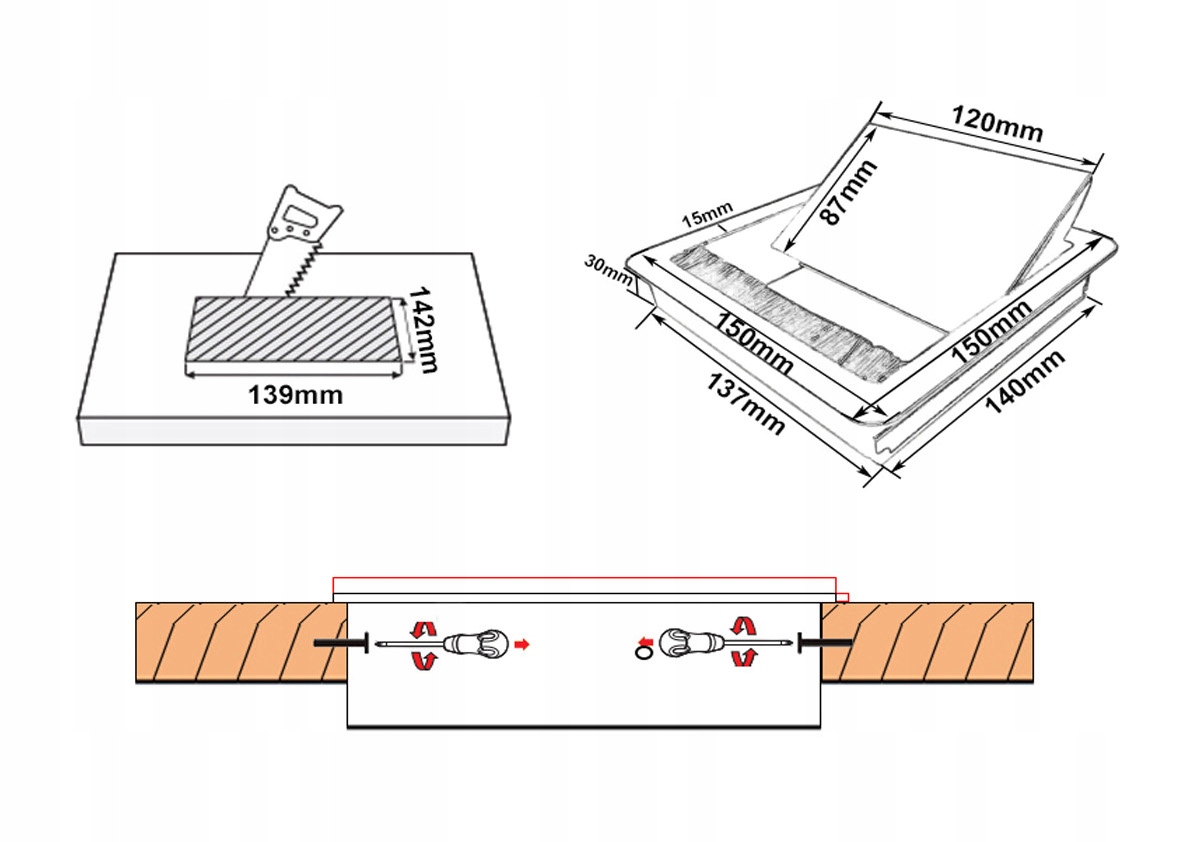 142mm
139mm

120mm
87mm
15mm
30mm
150mm
150mm
137mm
140mm