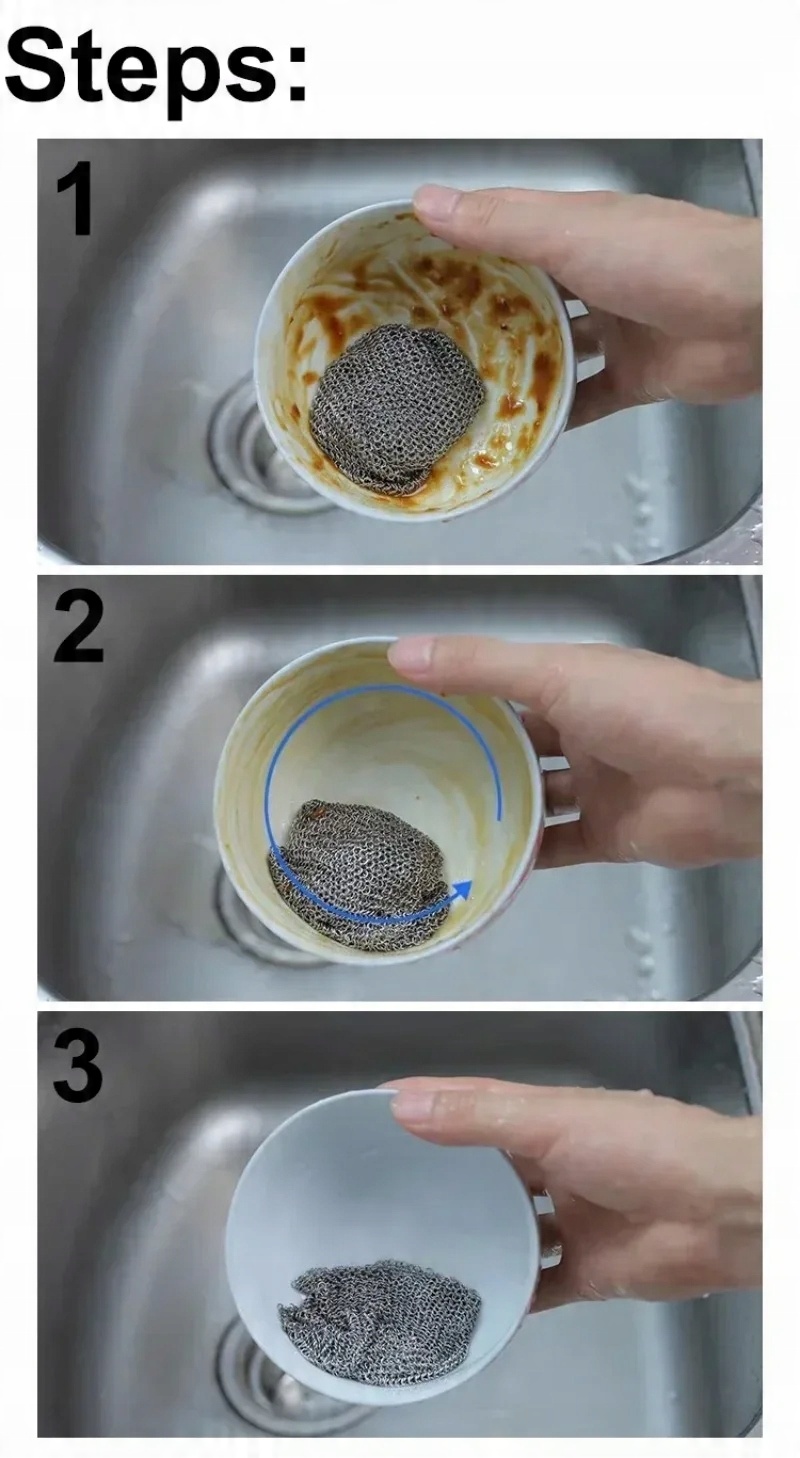 Steps:

1

2

3